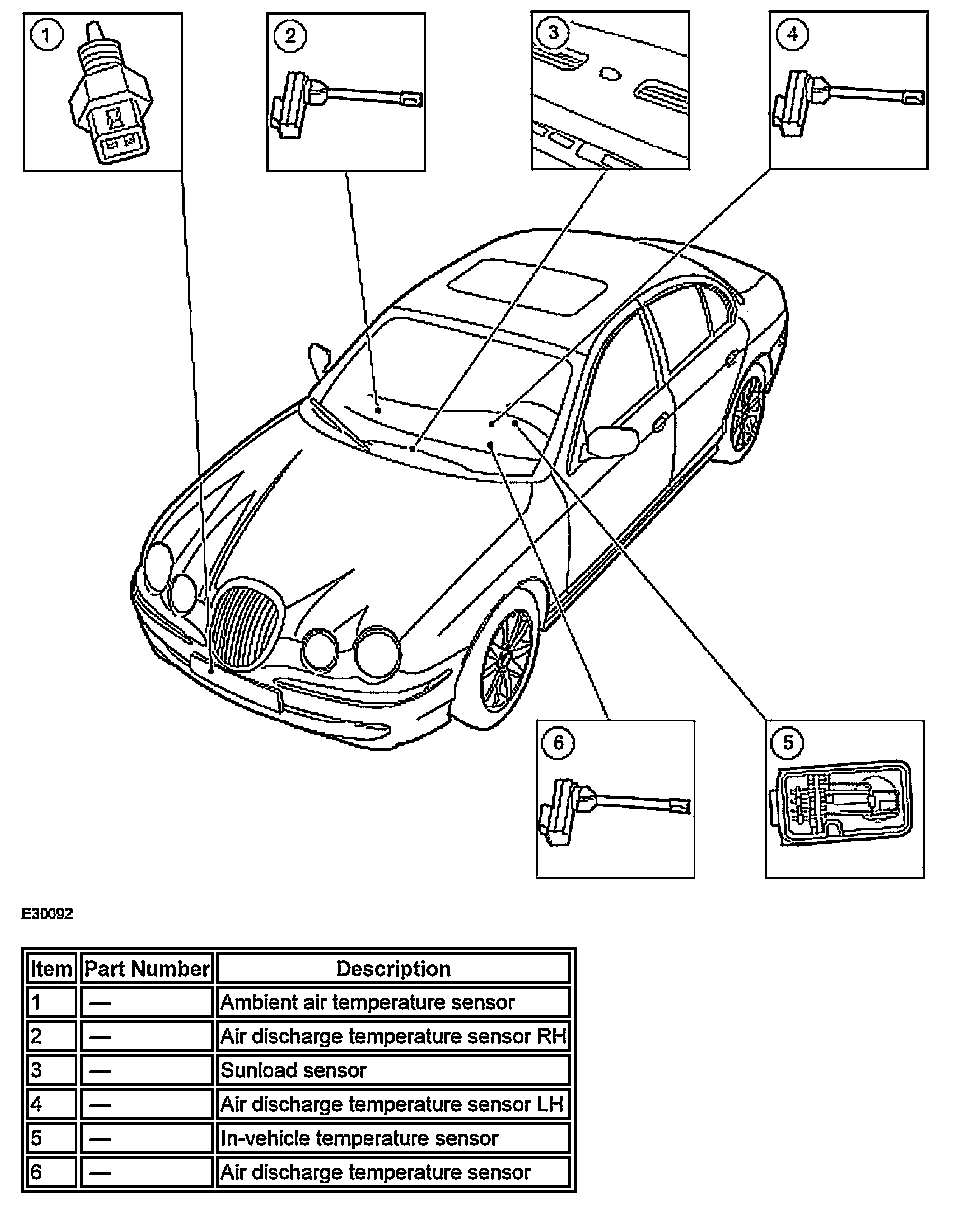 1
2
3
4
6
5

E30092

| Item | Part Number | Description |
|---|---|---|
| 1 | — | Ambient air temperature sensor |
| 2 | — | Air discharge temperature sensor RH |
| 3 | — | Sunload sensor |
| 4 | — | Air discharge temperature sensor LH |
| 5 | — | In-vehicle temperature sensor |
| 6 | — | Air discharge temperature sensor |