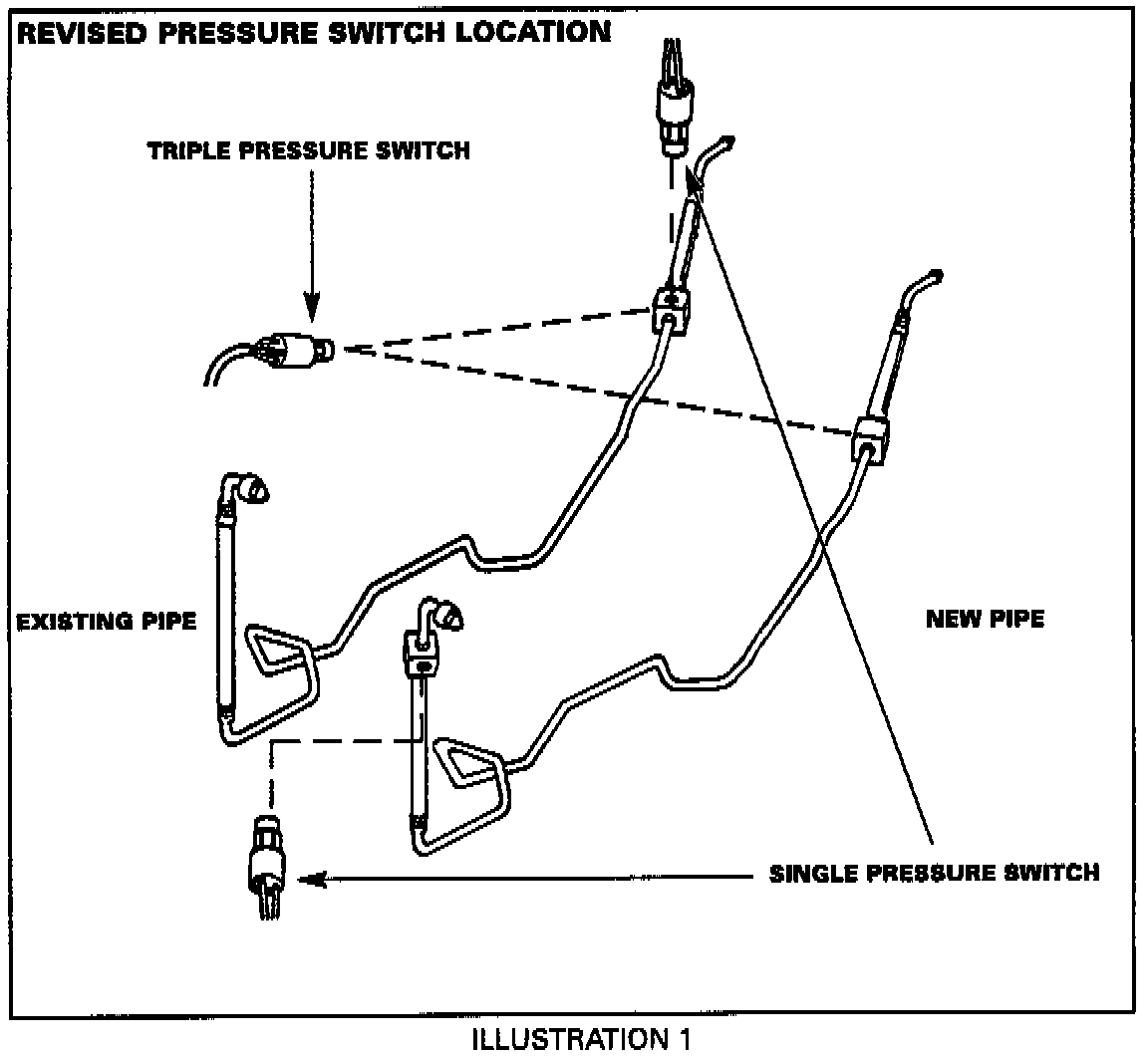 REVISED PRESSURE SWITCH LOCATION

TRIPLE PRESSURE SWITCH

EXISTING PIPE

NEW PIPE

SINGLE PRESSURE SWITCH

ILLUSTRATION 1