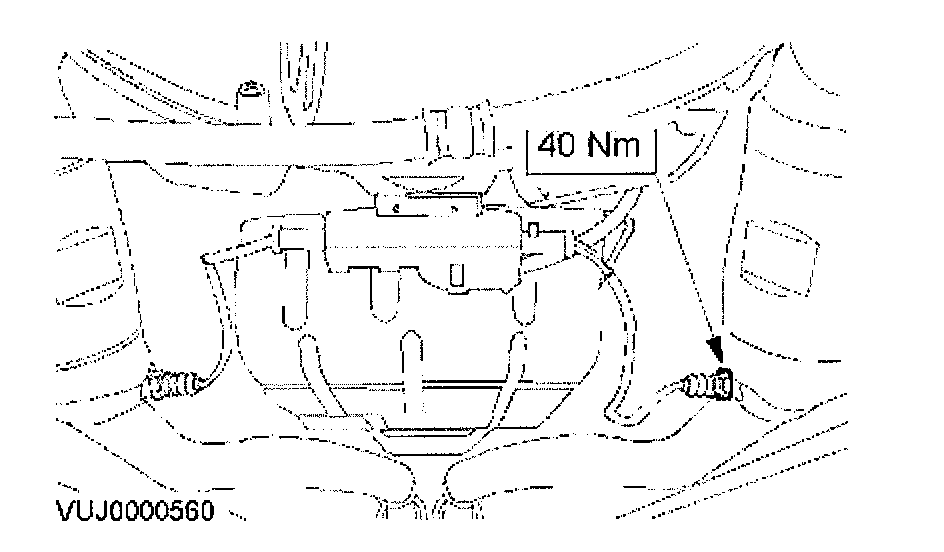 40 Nm

VUJ0000560