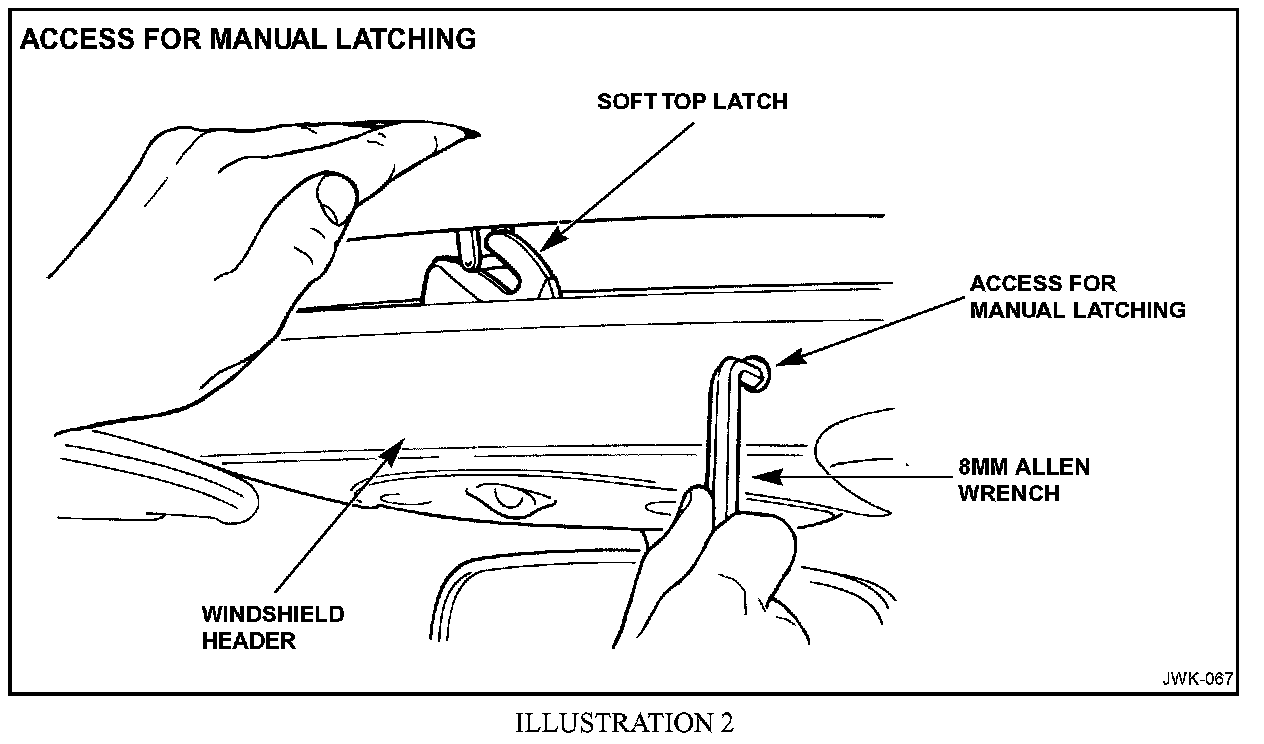 ACCESS FOR MANUAL LATCHING

SOFT TOP LATCH

ACCESS FOR MANUAL LATCHING

8MM ALLEN WRENCH

WINDSHIELD HEADER

JWK-067

ILLUSTRATION 2