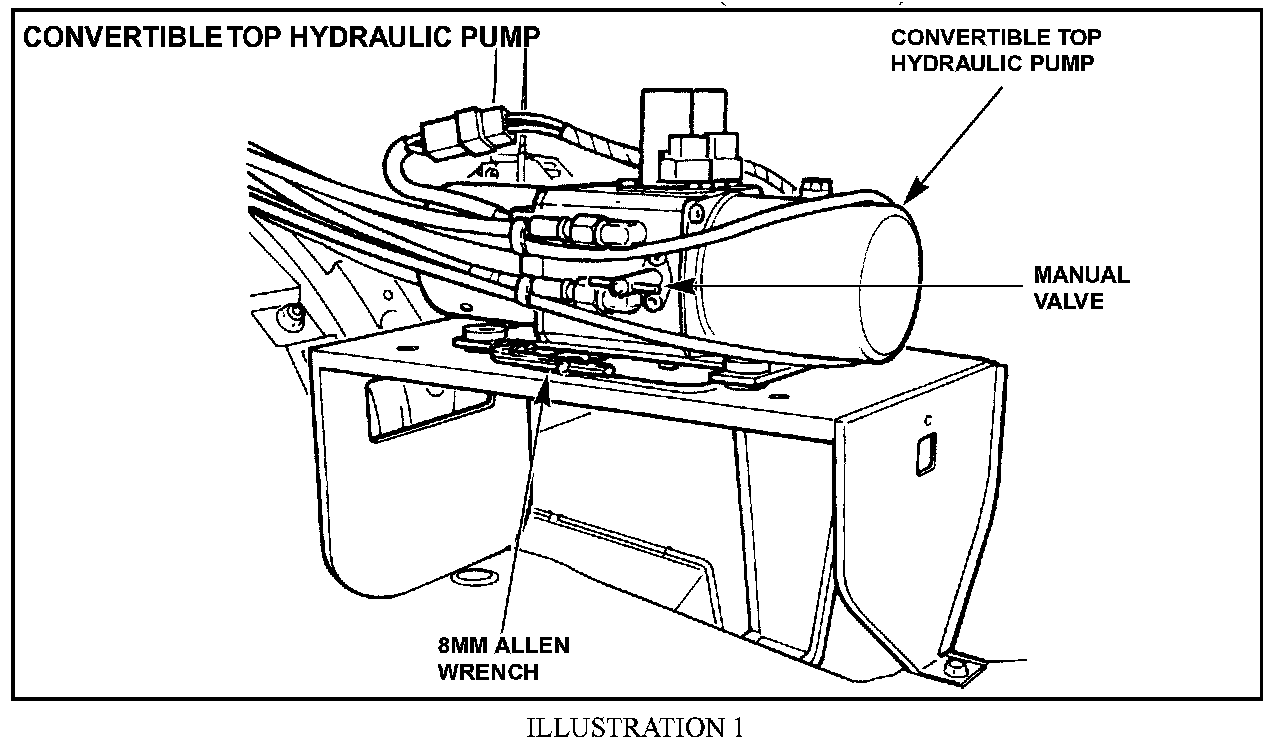 CONVERTIBLE TOP HYDRAULIC PUMP

CONVERTIBLE TOP HYDRAULIC PUMP

MANUAL VALVE

8MM ALLEN WRENCH

ILLUSTRATION 1