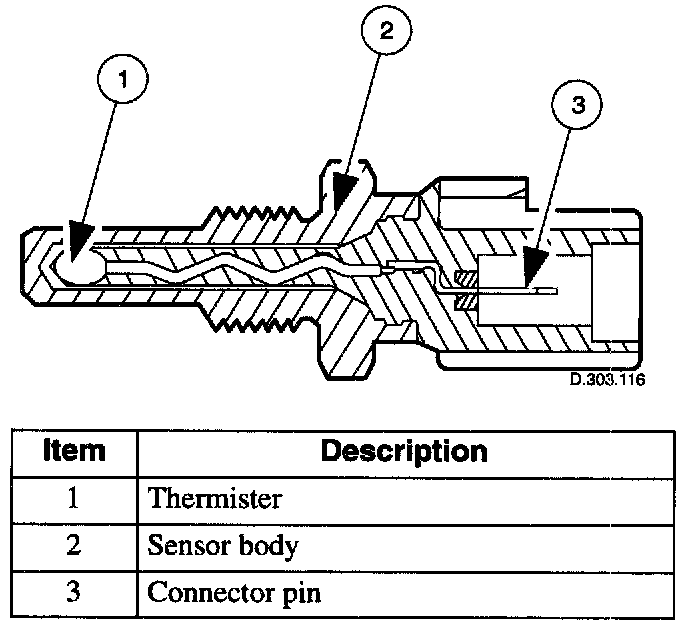 1

2

3

D.303.116

| Item | Description |
|---|---|
| 1 | Thermister |
| 2 | Sensor body |
| 3 | Connector pin |