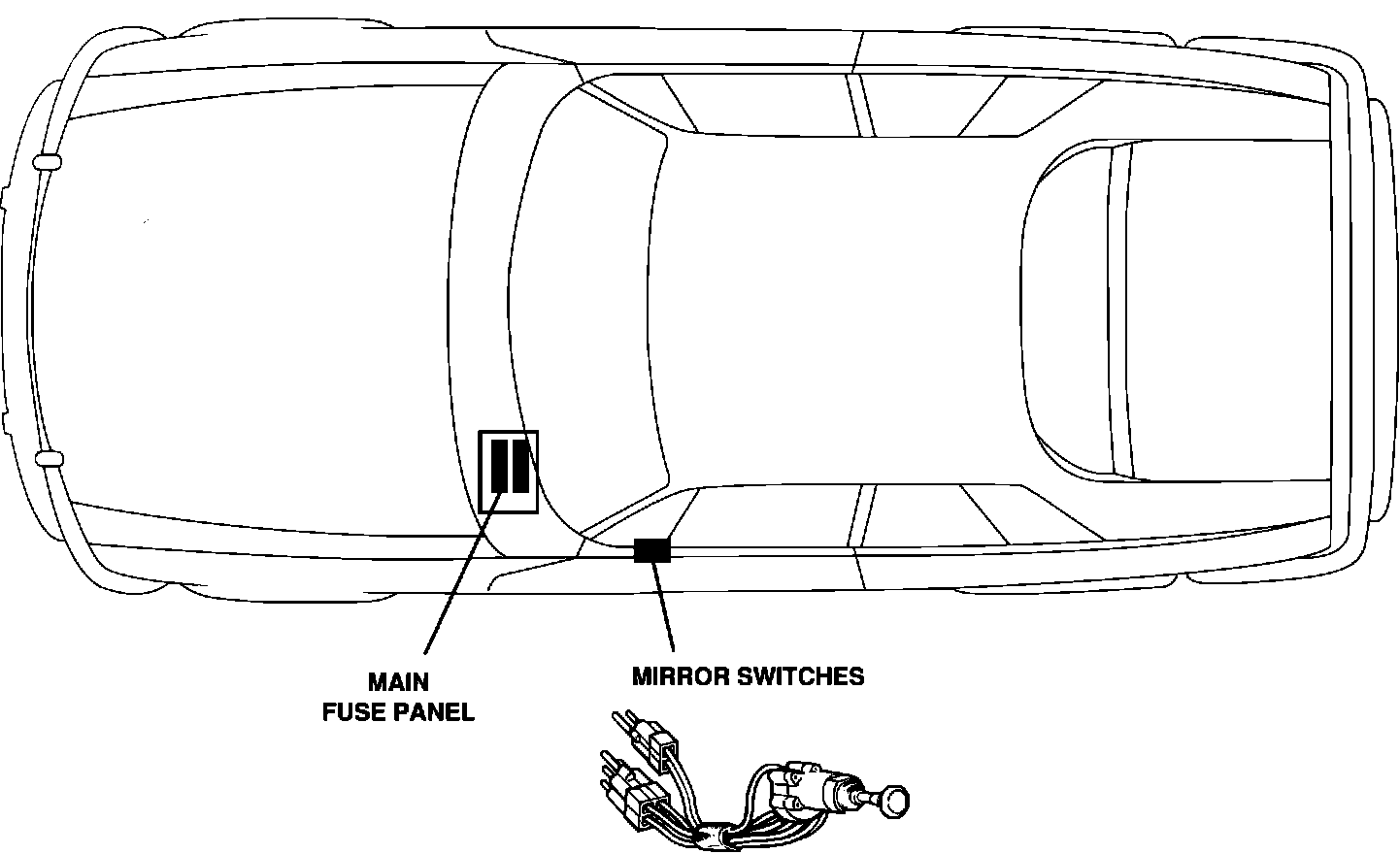 MAIN
FUSE PANEL

MIRROR SWITCHES