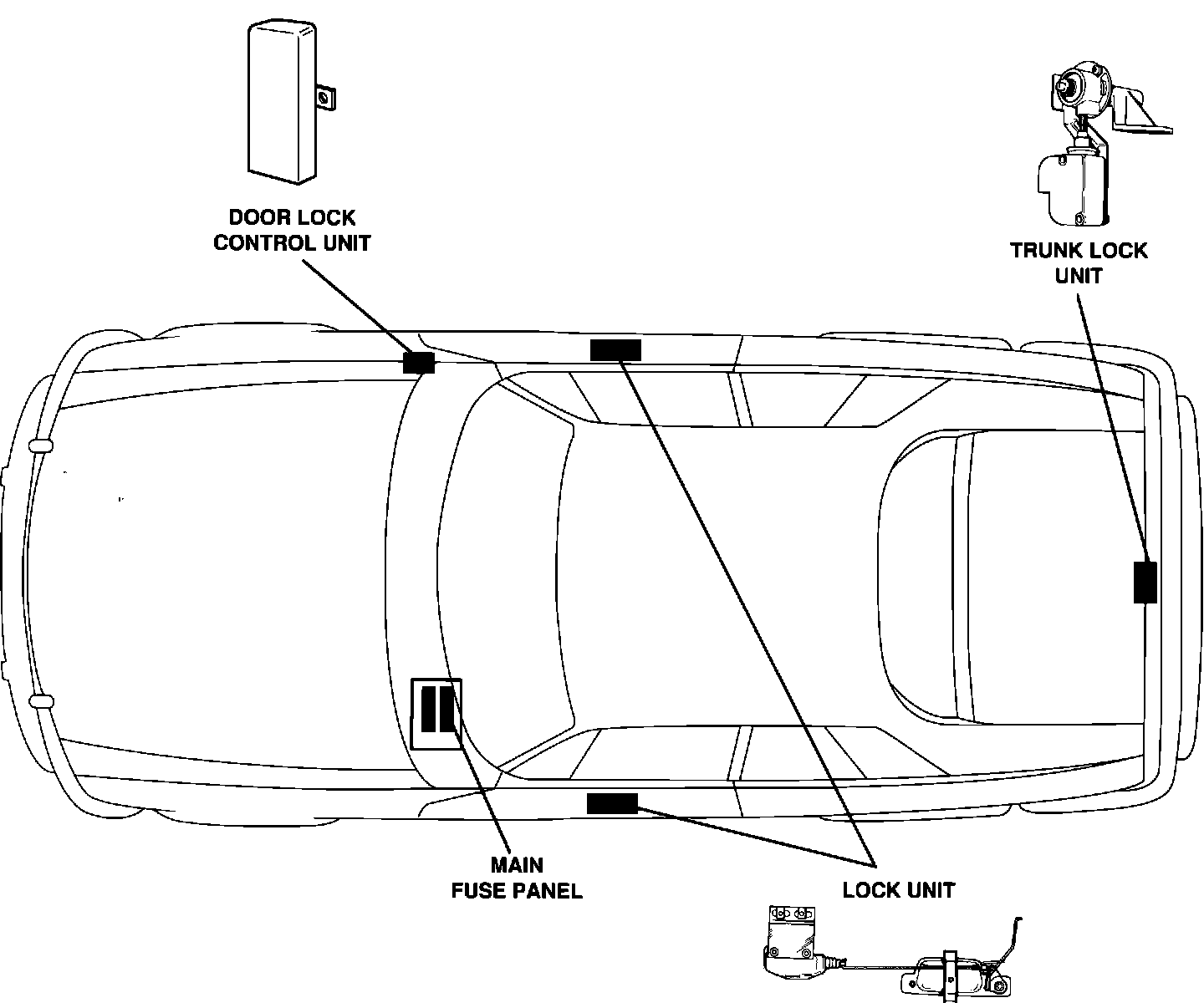 DOOR LOCK
CONTROL UNIT

TRUNK LOCK
UNIT

MAIN
FUSE PANEL

LOCK UNIT