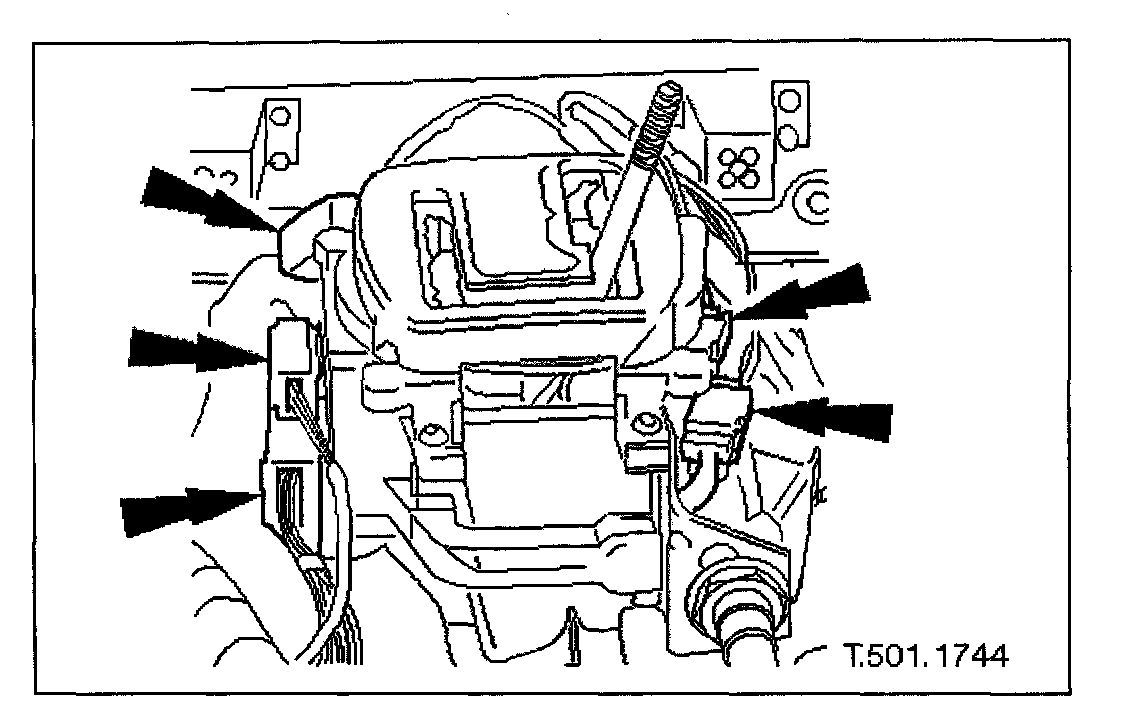 T.501.1744