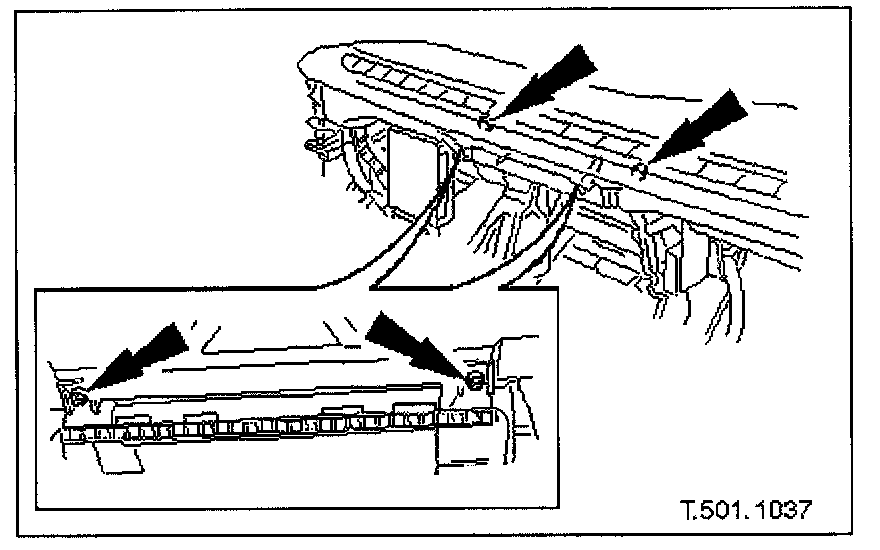 T.501.1037