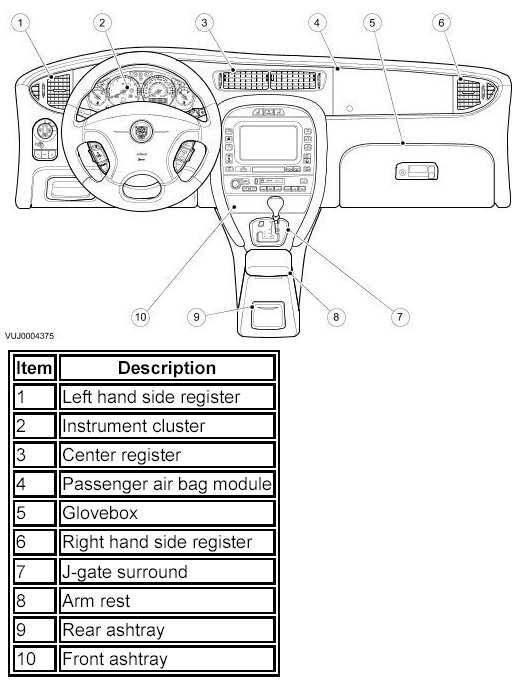 1
2
3
4
5
6
10
9
8
7

VUJ0004375

| Item | Description |
|---|---|
| 1 | Left hand side register |
| 2 | Instrument cluster |
| 3 | Center register |
| 4 | Passenger air bag module |
| 5 | Glovebox |
| 6 | Right hand side register |
| 7 | J-gate surround |
| 8 | Arm rest |
| 9 | Rear ashtray |
| 10 | Front ashtray |