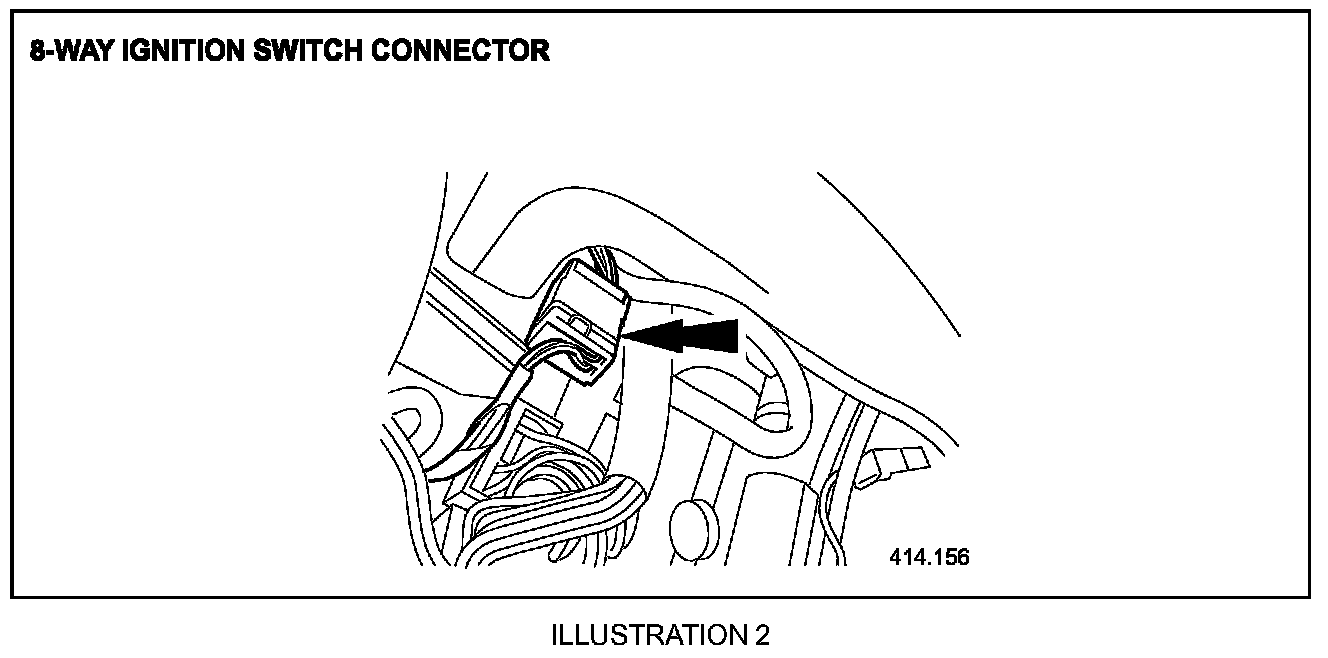 8-WAY IGNITION SWITCH CONNECTOR

414.156

ILLUSTRATION 2