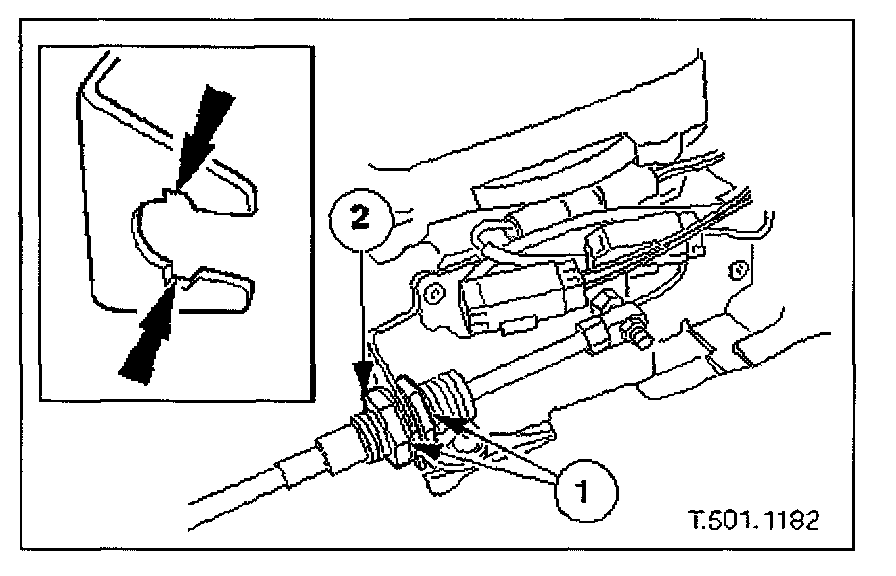 2

1

T.501.1182