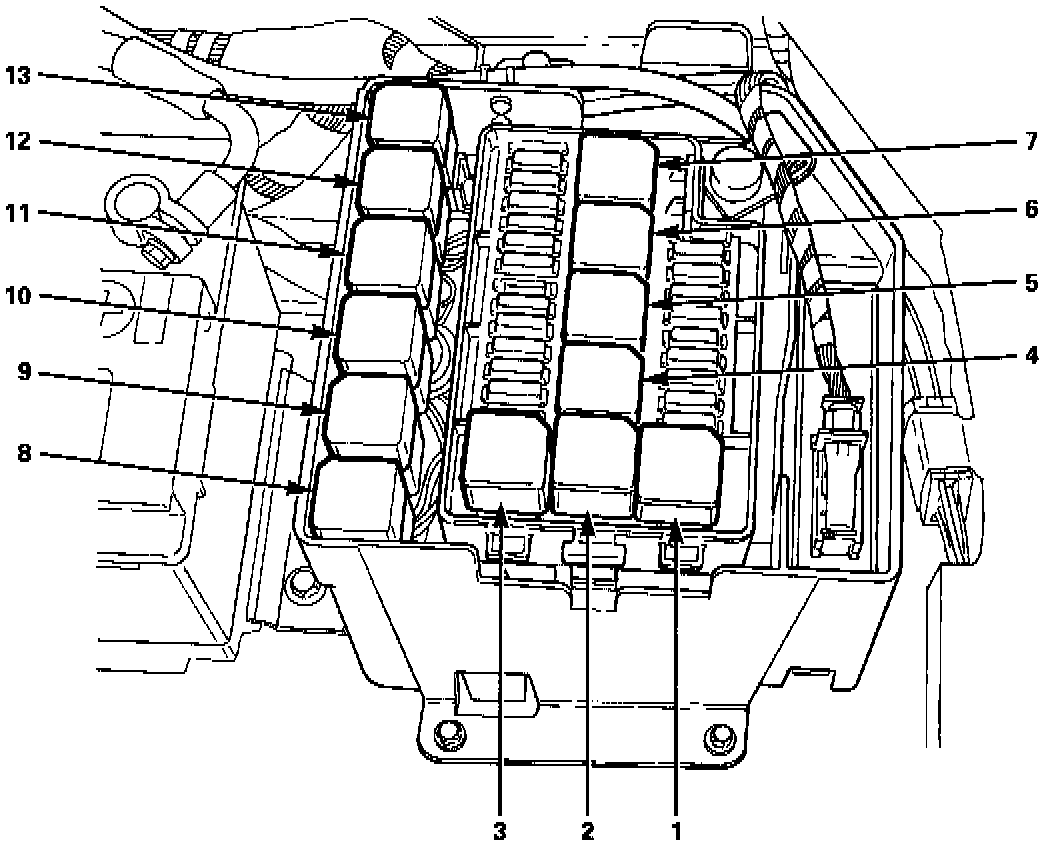 13
12
11
10
9
8
7
6
5
4
3
2
1