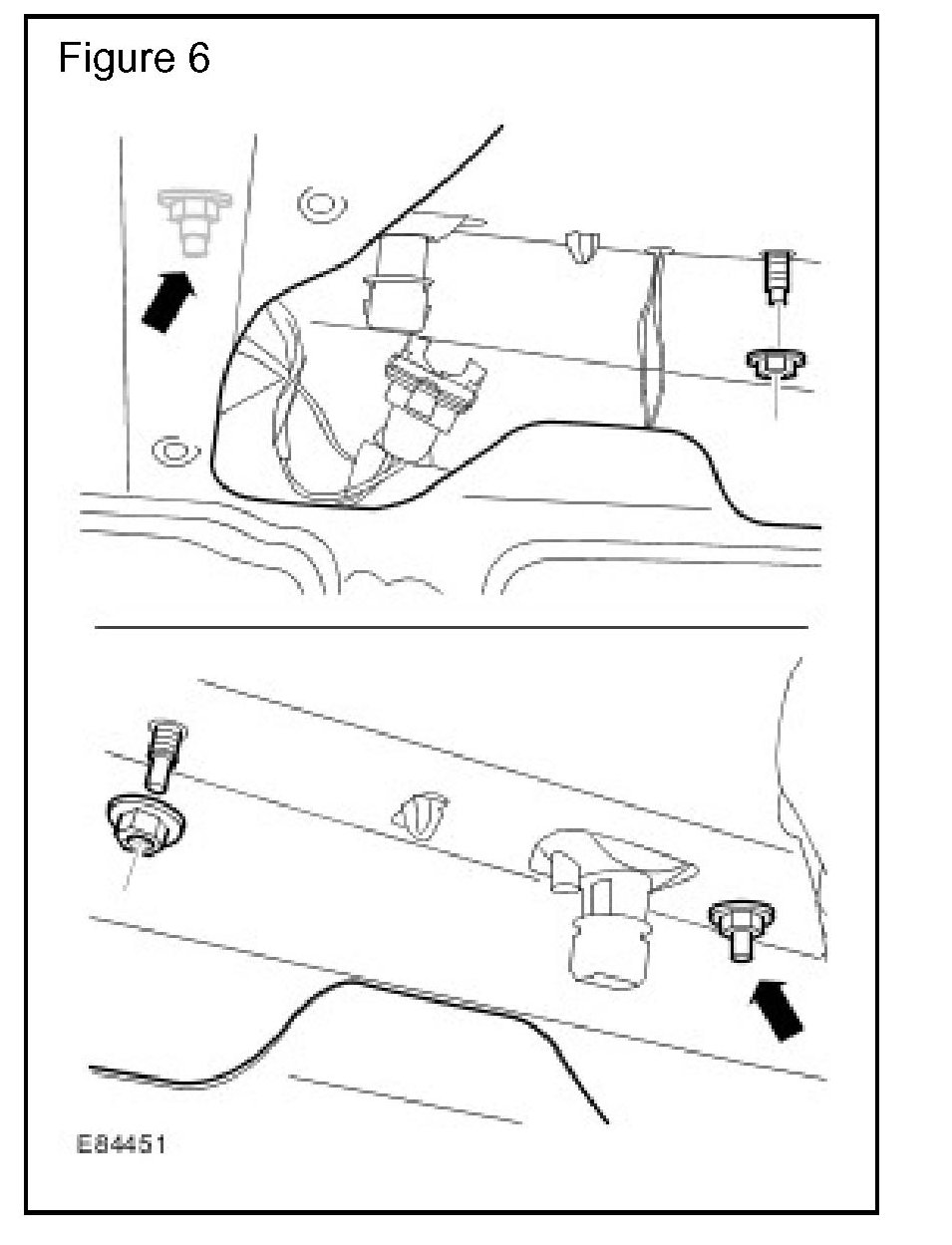 Figure 6

E84451