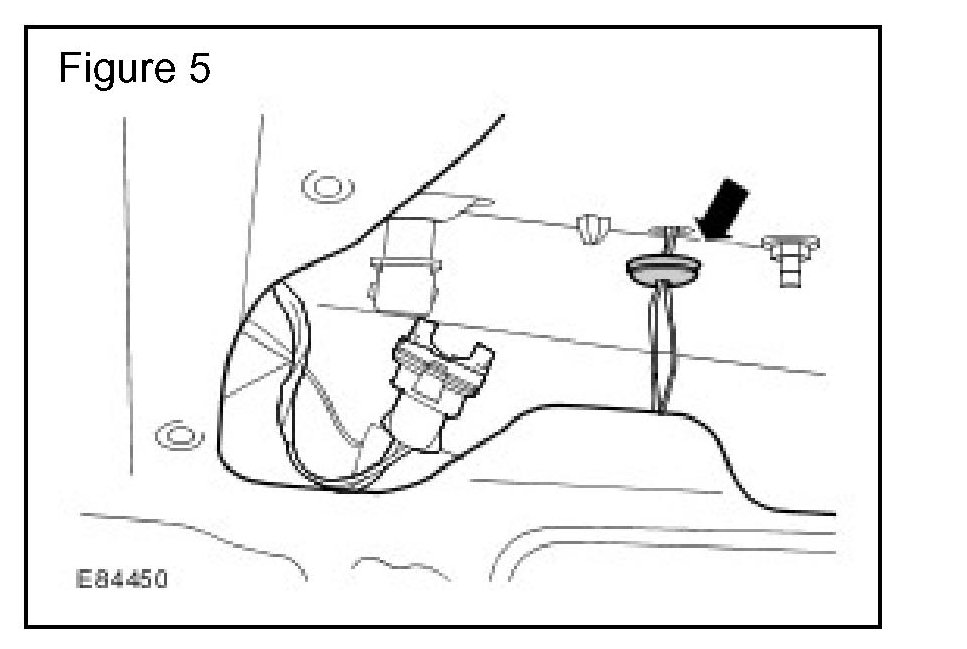 Figure 5

E84450