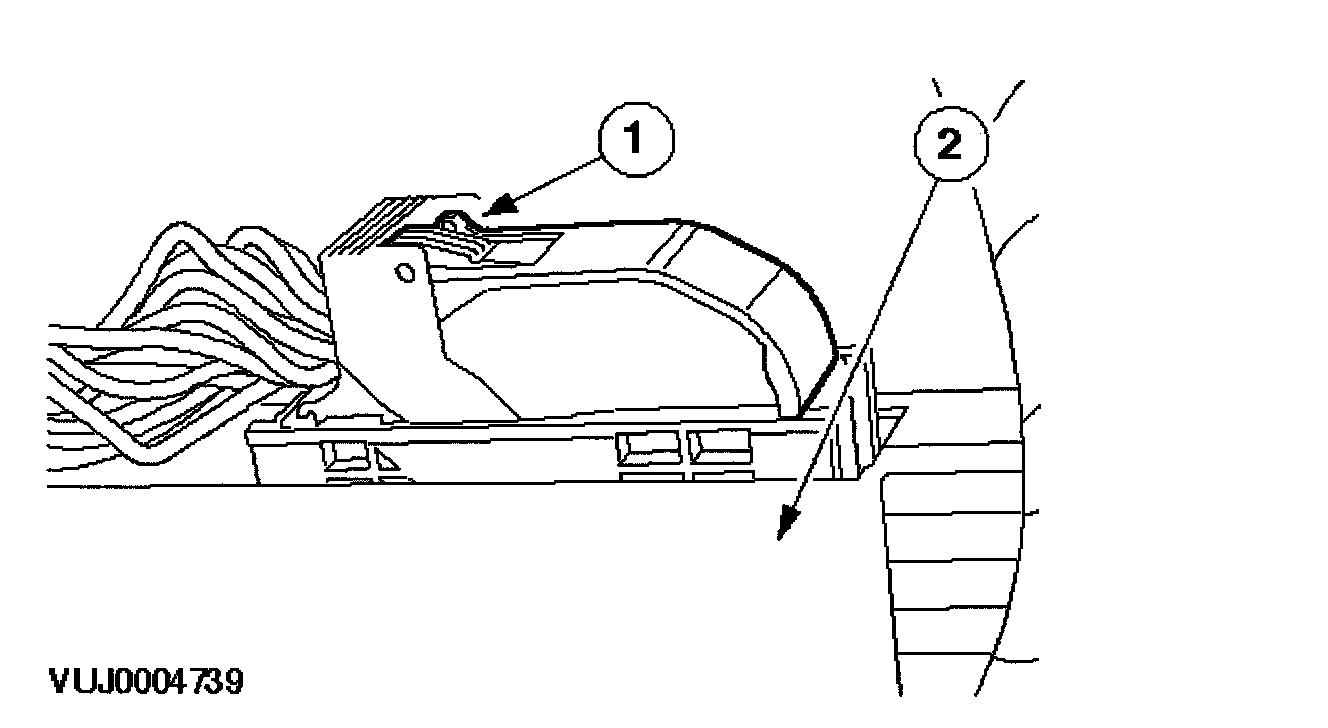 1
2
VUJ0004739