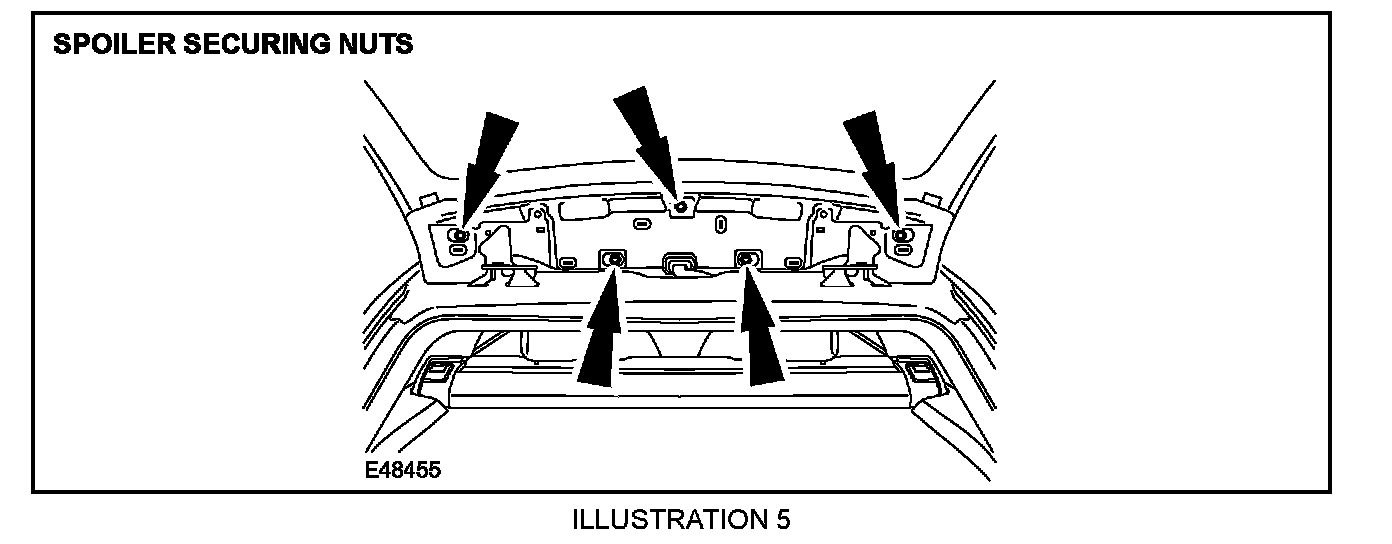 SPOILER SECURING NUTS

E48455

ILLUSTRATION 5