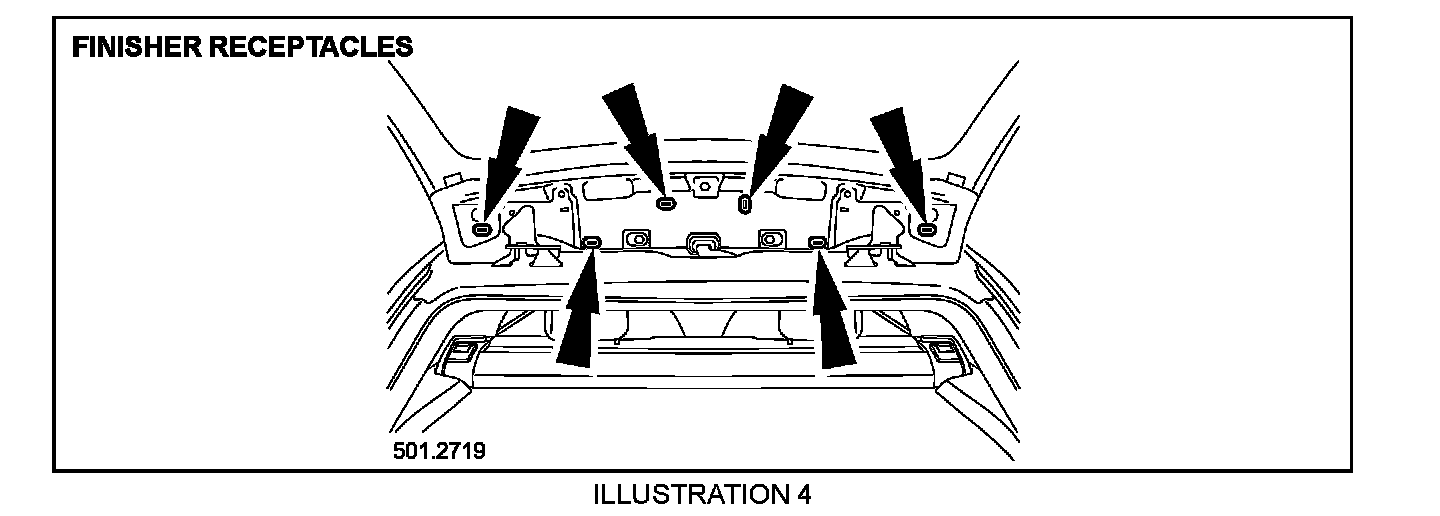 FINISHER RECEPTACLES

501.2719

ILLUSTRATION 4