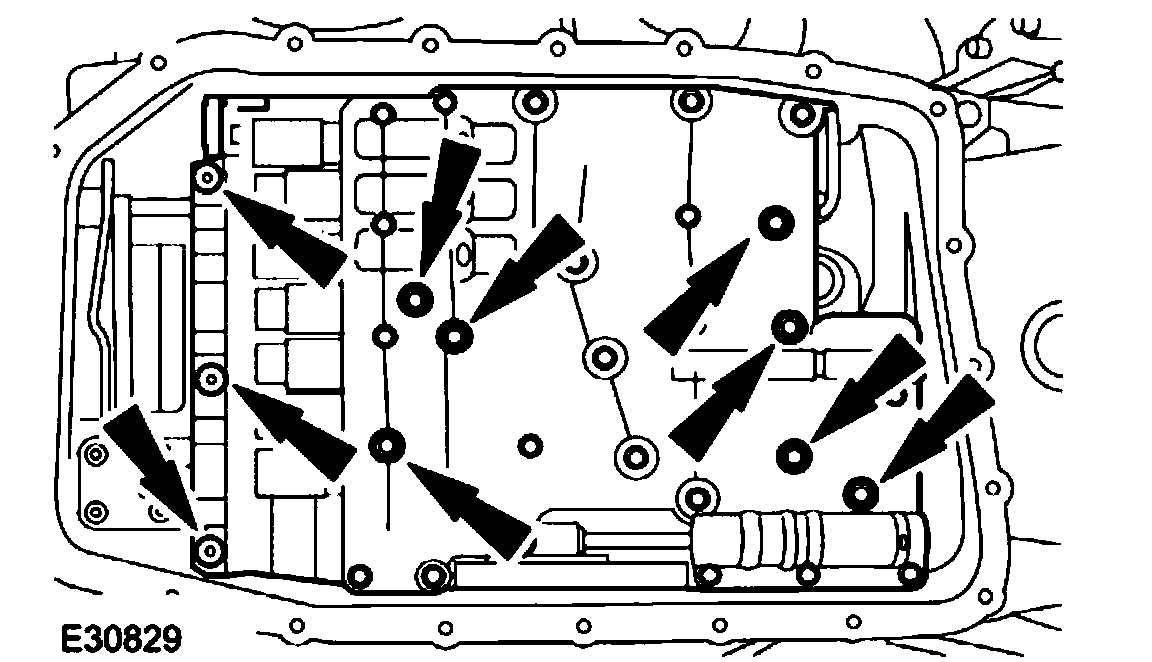 E30829