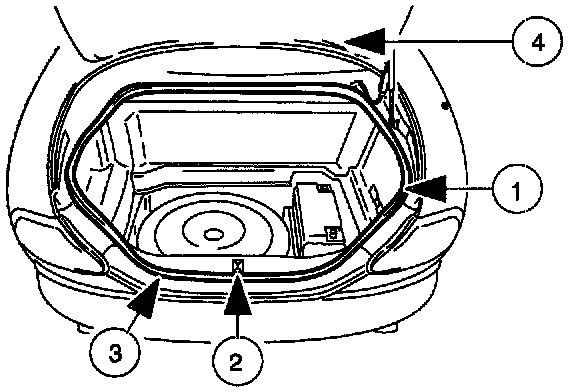 4
1
3
2