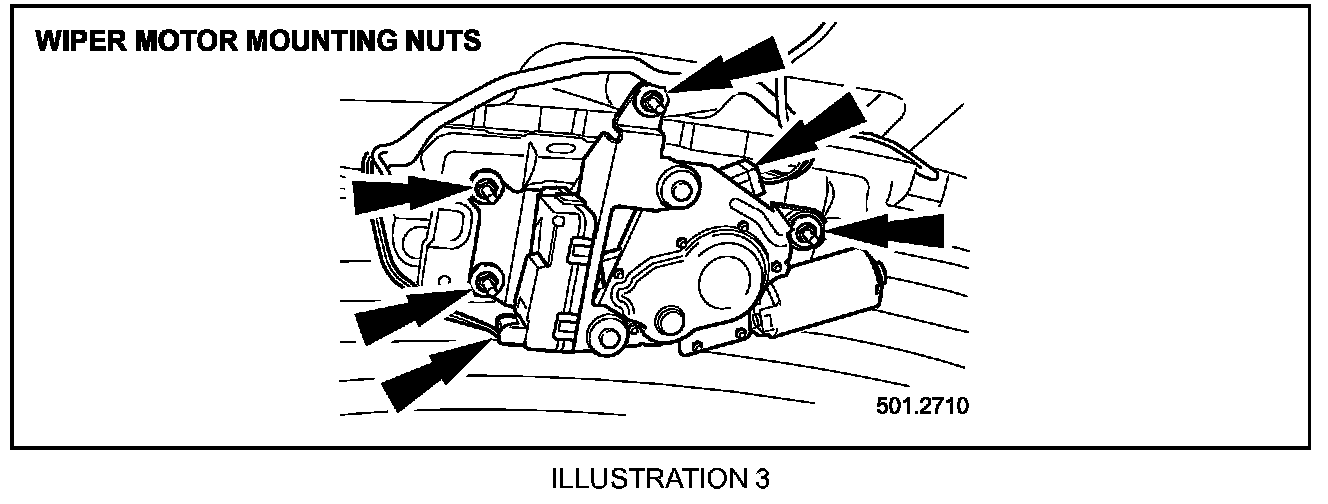 WIPER MOTOR MOUNTING NUTS

501.2710

ILLUSTRATION 3