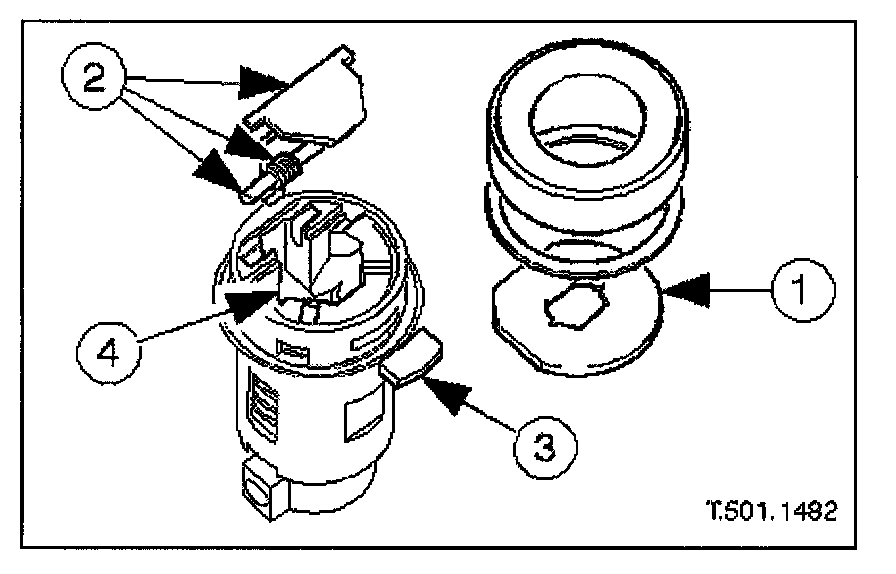 2

1

4

3

T.501.1492