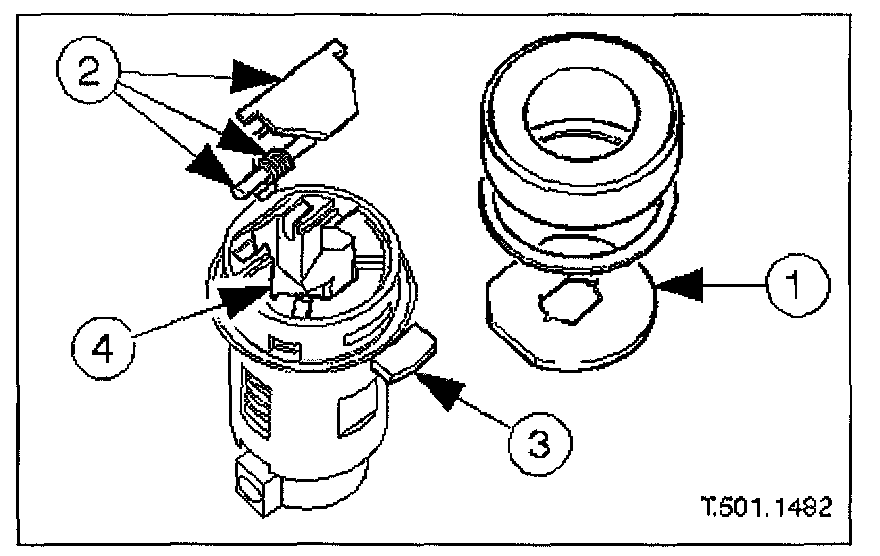 2
1
4
3
T.501.1482