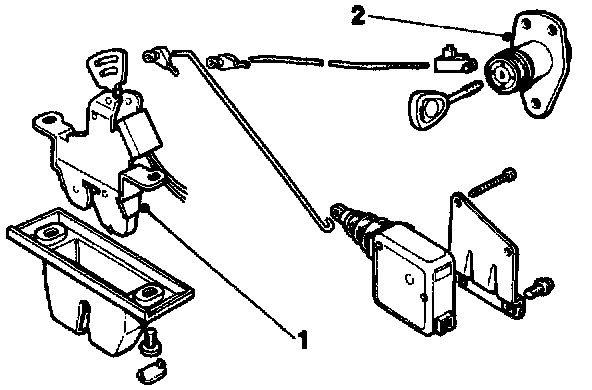 2

1