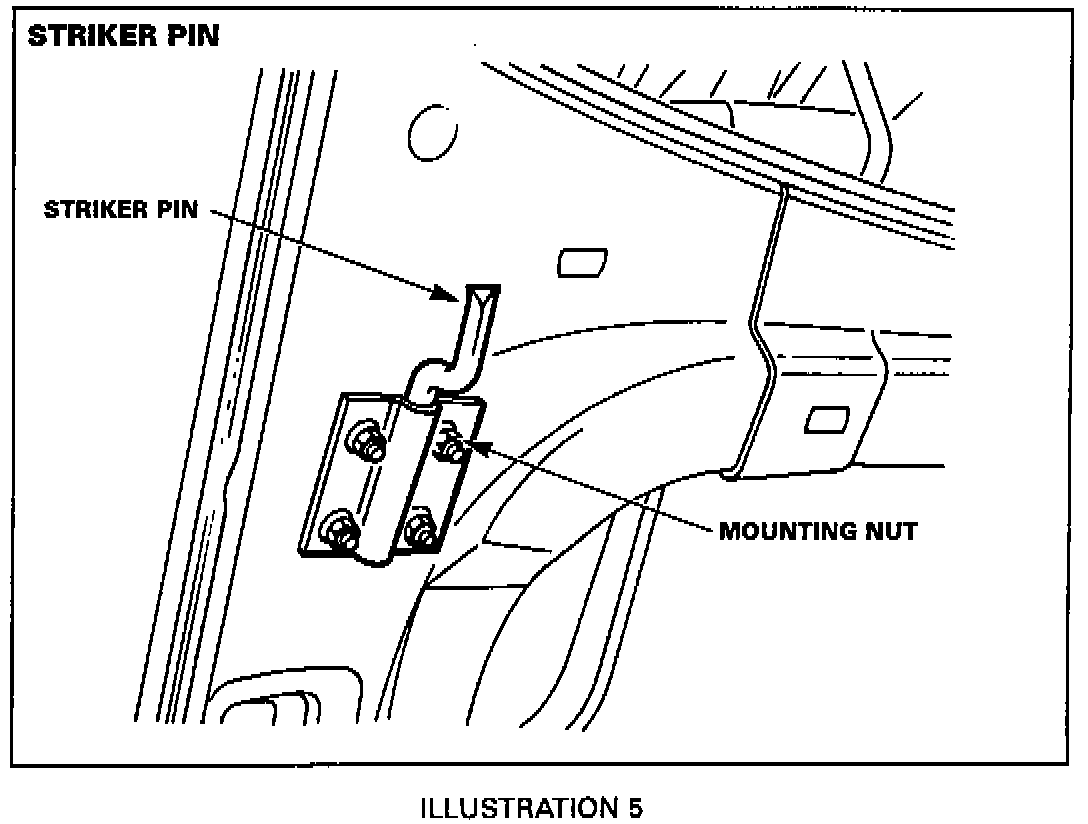 STRIKER PIN

STRIKER PIN

MOUNTING NUT

ILLUSTRATION 5