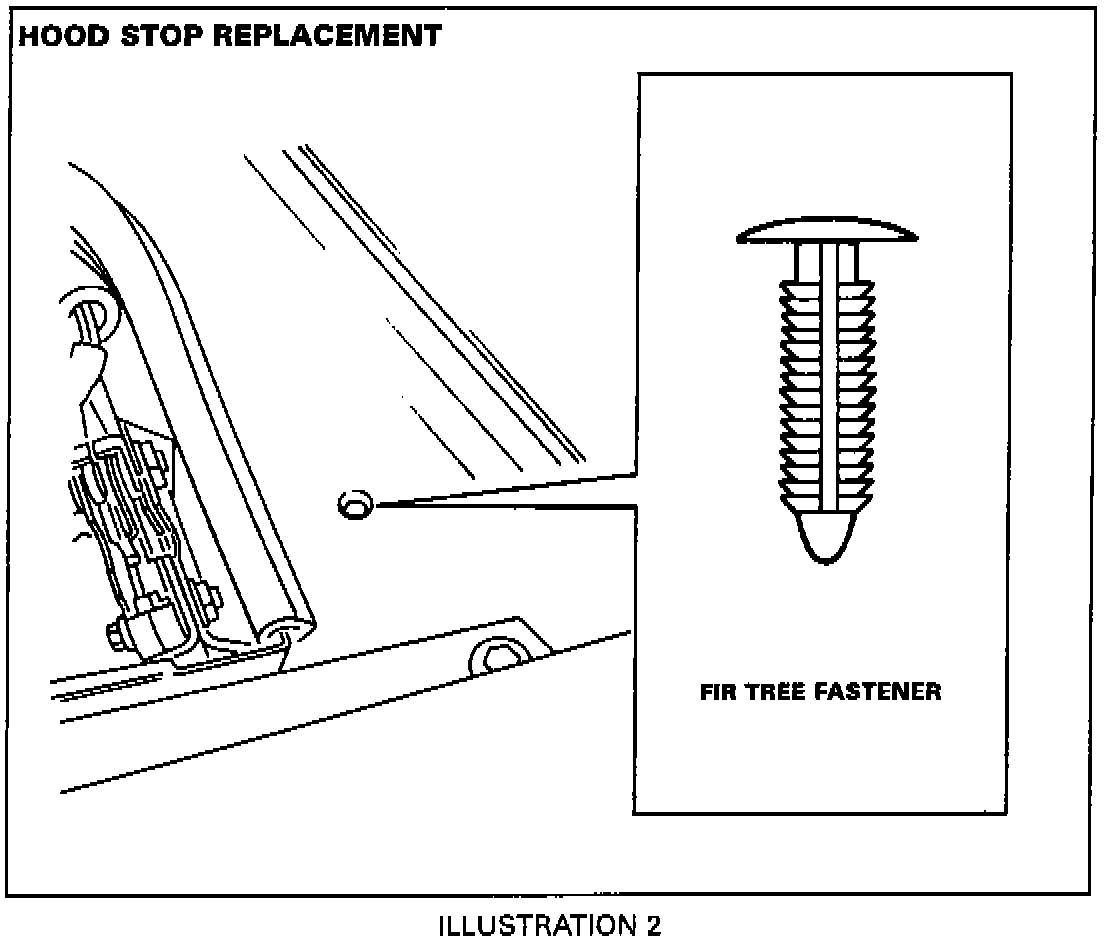 HOOD STOP REPLACEMENT

FIR TREE FASTENER

ILLUSTRATION 2