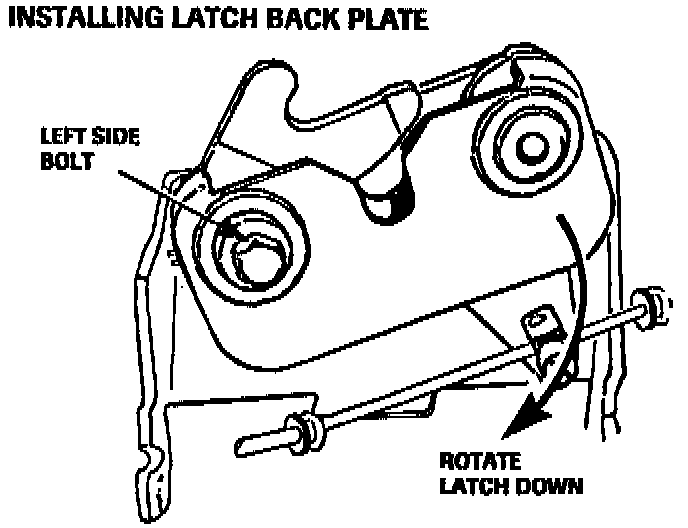 INSTALLING LATCH BACK PLATE

LEFT SIDE BOLT

ROTATE LATCH DOWN