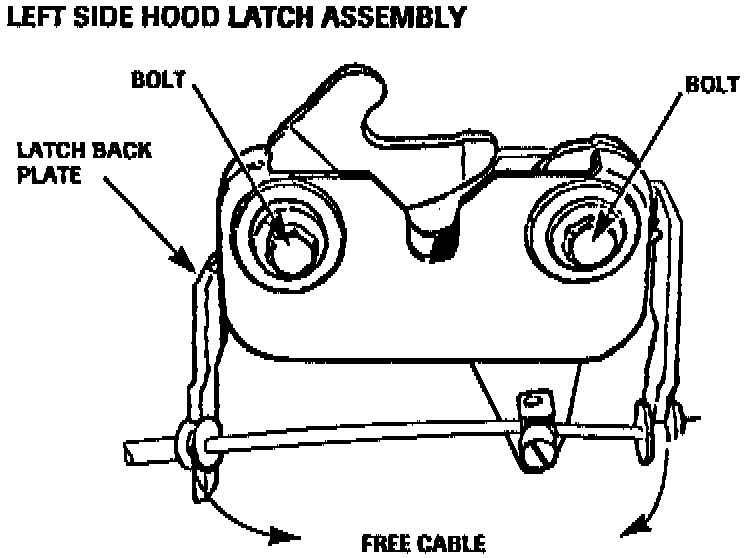 LEFT SIDE HOOD LATCH ASSEMBLY

BOLT

BOLT

LATCH BACK PLATE

FREE CABLE