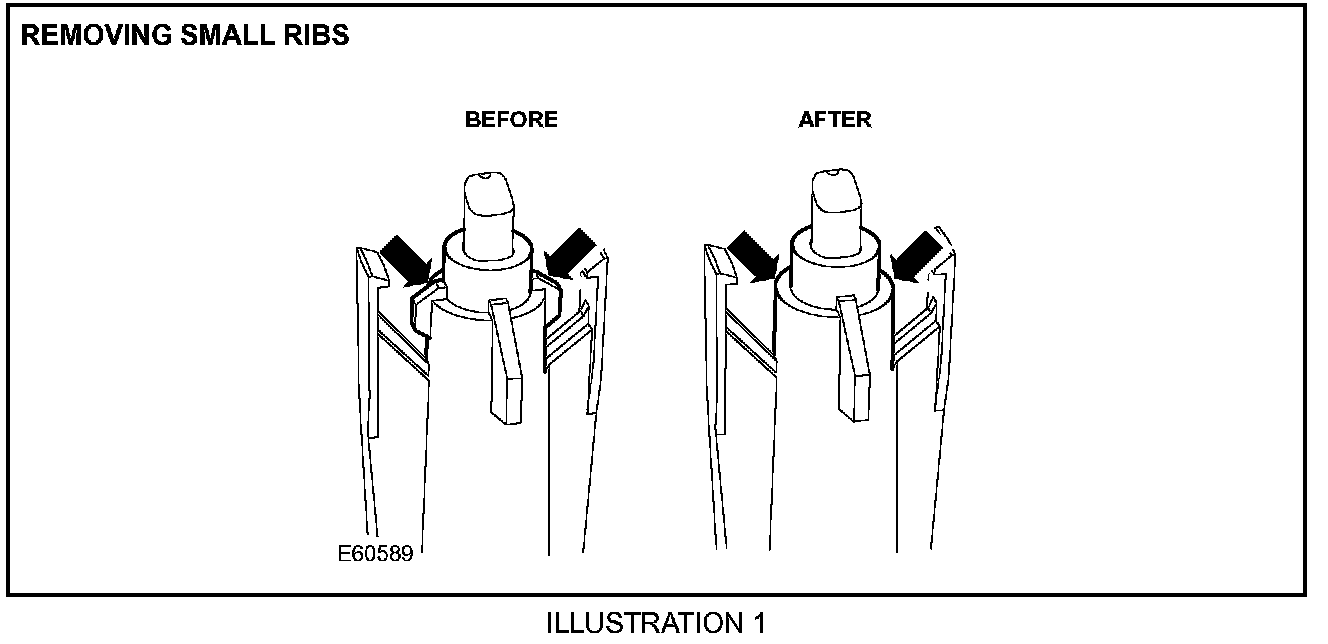 REMOVING SMALL RIBS

BEFORE

AFTER

E60589

ILLUSTRATION 1