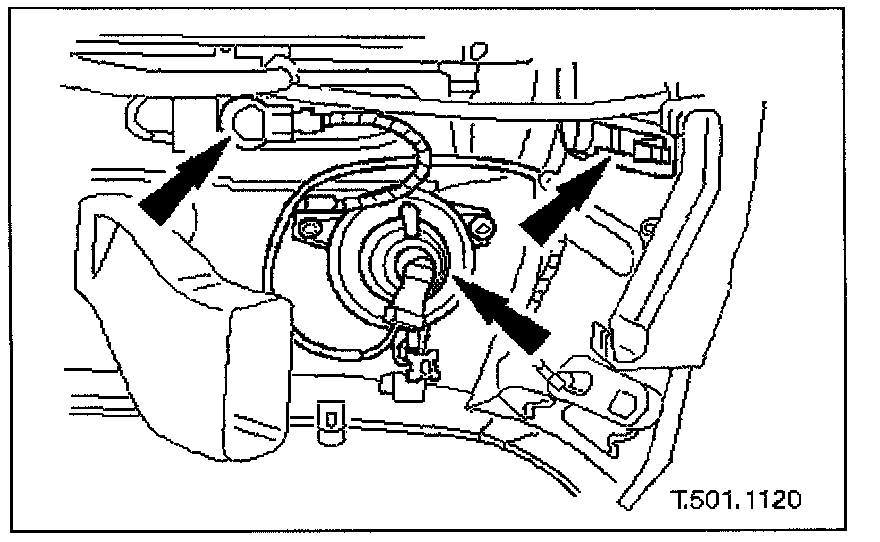 T.501.1120