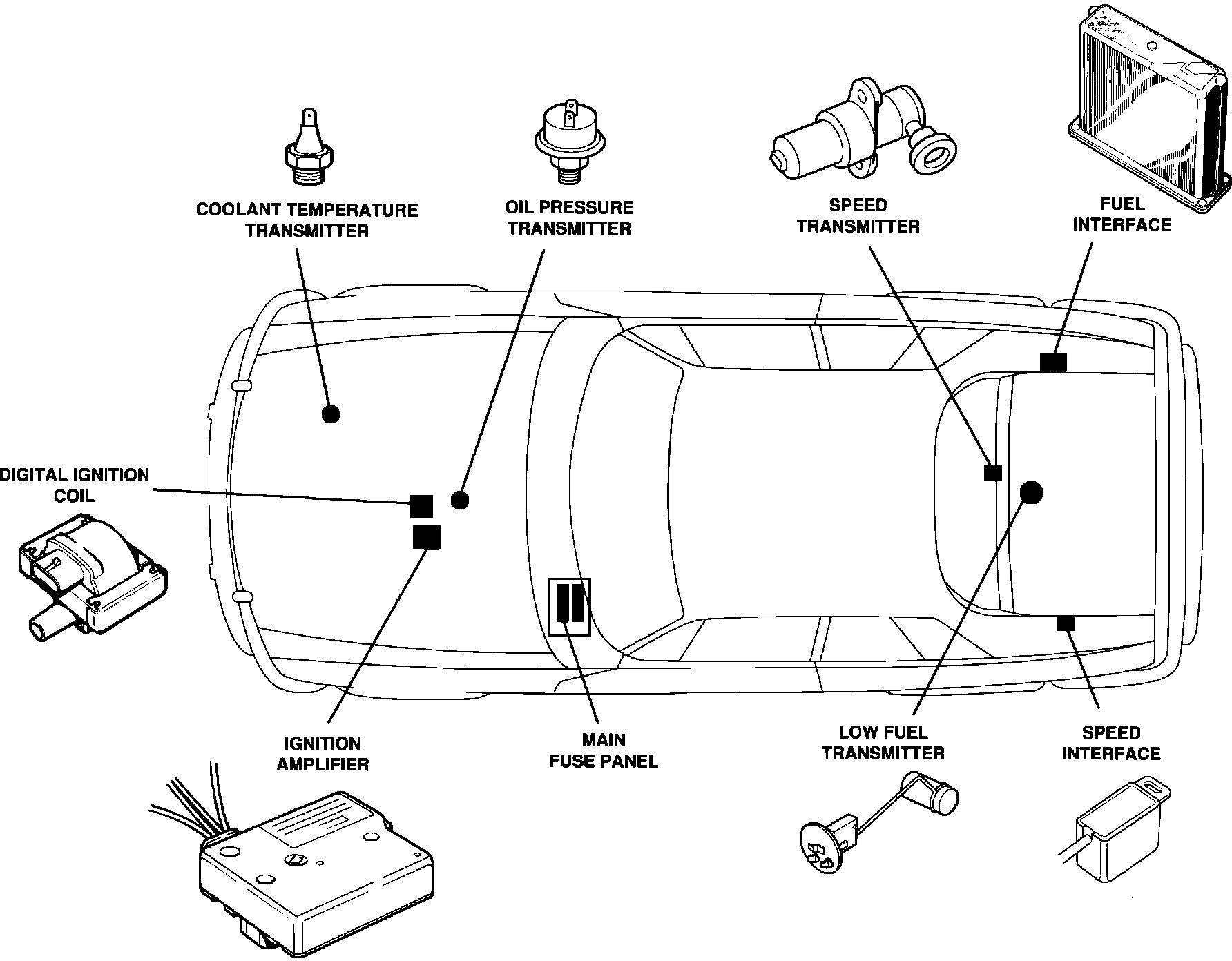 COOLANT TEMPERATURE TRANSMITTER

OIL PRESSURE TRANSMITTER

SPEED TRANSMITTER

FUEL INTERFACE

DIGITAL IGNITION COIL

IGNITION AMPLIFIER

MAIN FUSE PANEL

LOW FUEL TRANSMITTER

SPEED INTERFACE