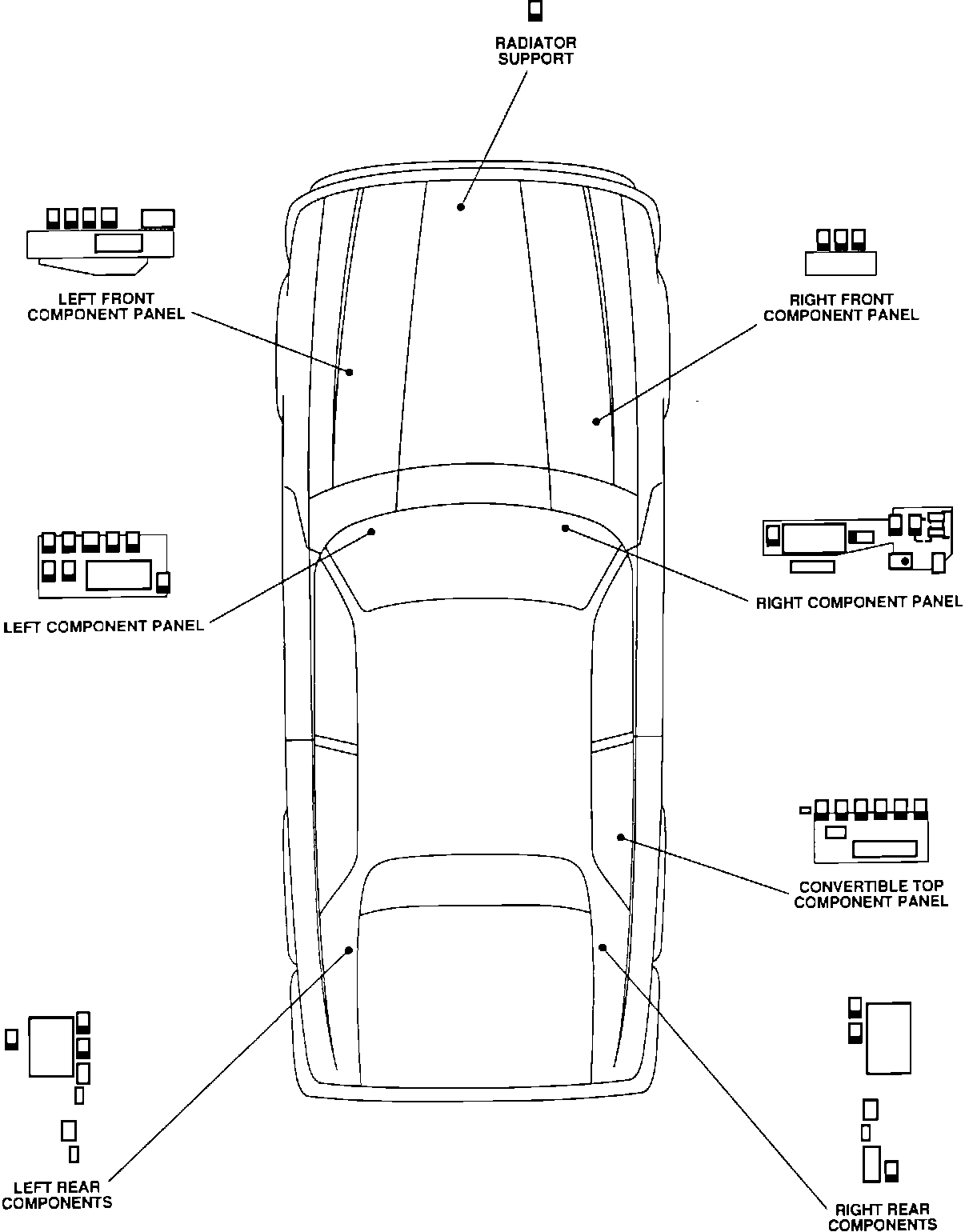 RADIATOR SUPPORT

LEFT FRONT COMPONENT PANEL

RIGHT FRONT COMPONENT PANEL

LEFT COMPONENT PANEL

RIGHT COMPONENT PANEL

CONVERTIBLE TOP COMPONENT PANEL

LEFT REAR COMPONENTS

RIGHT REAR COMPONENTS