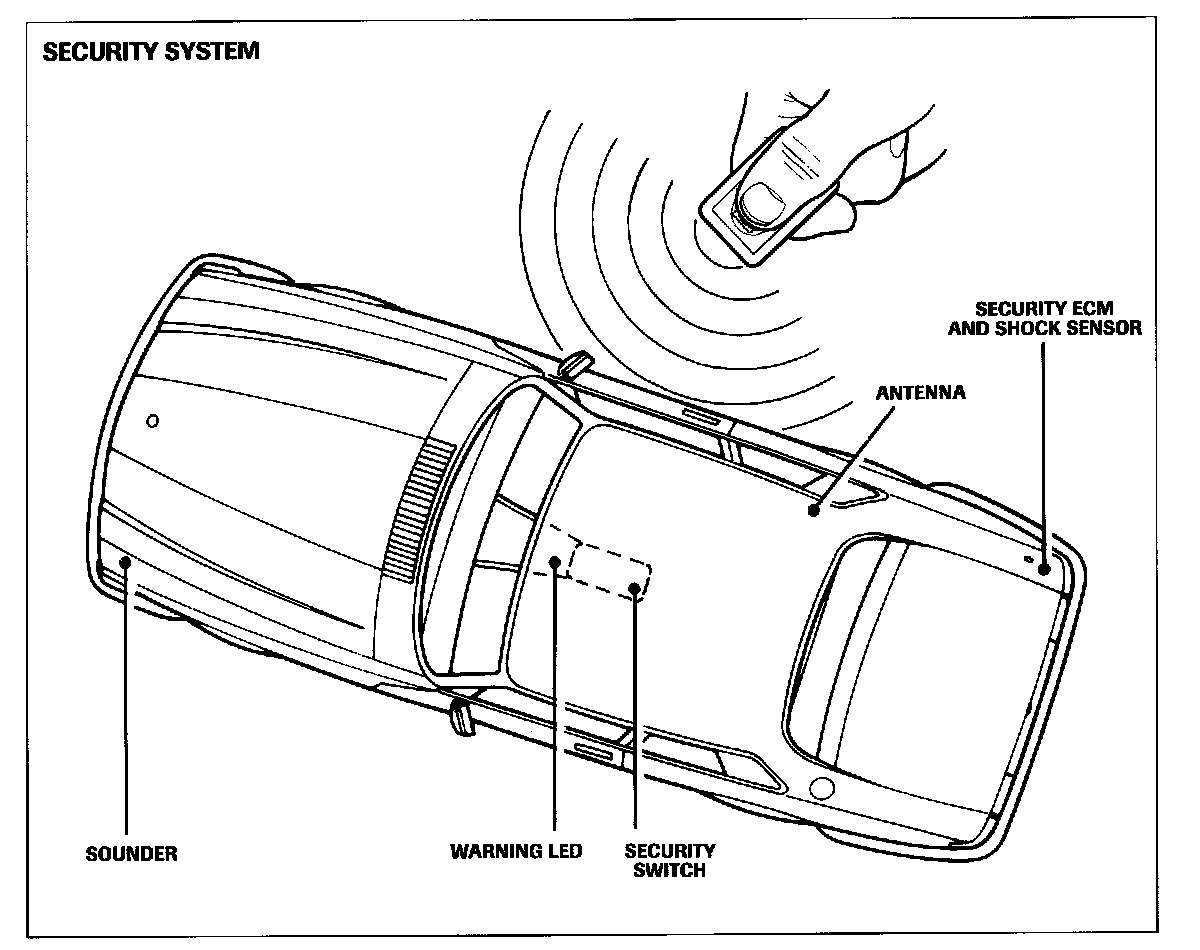 SECURITY SYSTEM

SECURITY ECM AND SHOCK SENSOR

ANTENNA

SOUNDER

WARNING LED

SECURITY SWITCH