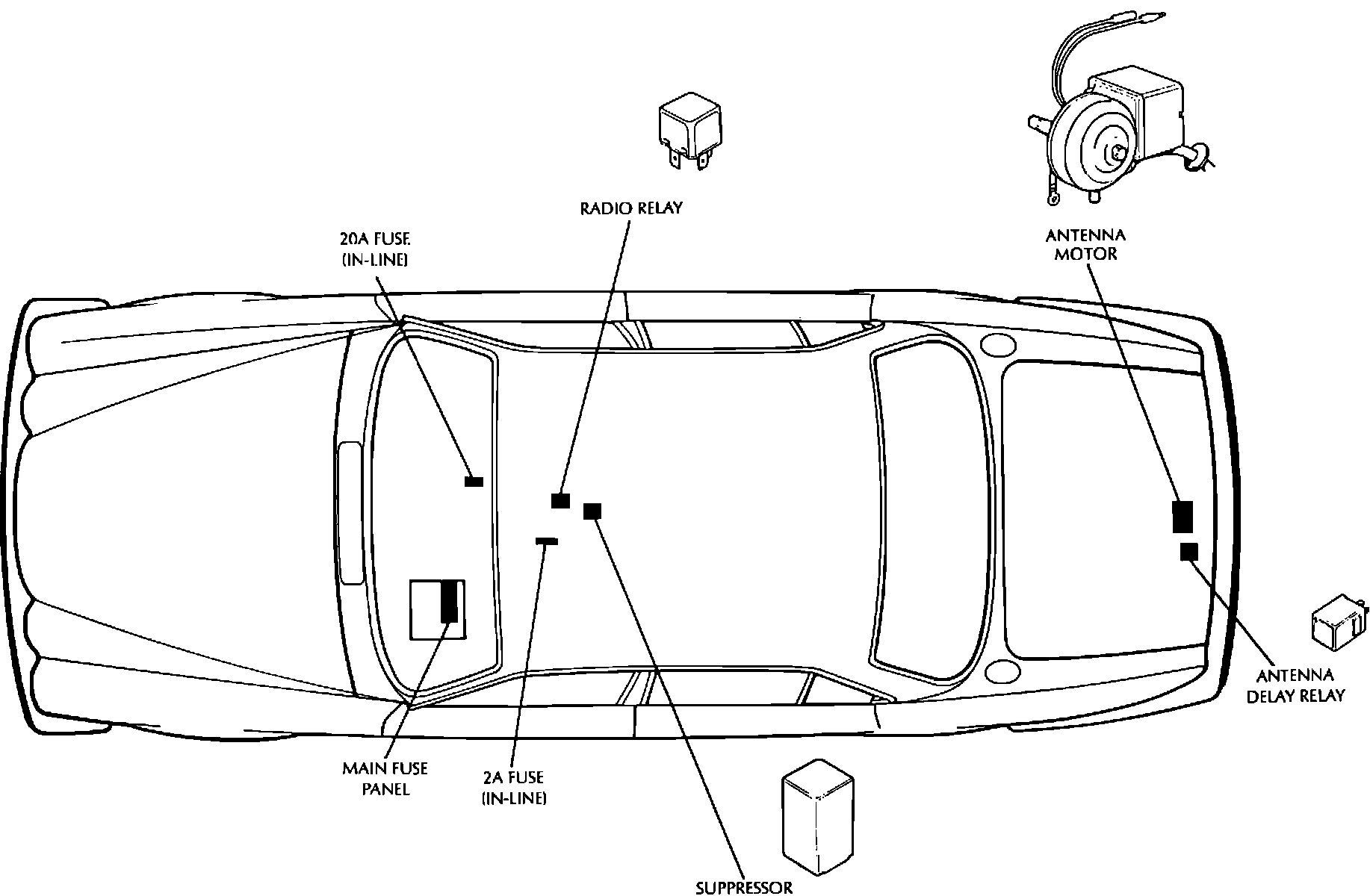 RADIO RELAY

20A FUSE
(IN-LINE)

ANTENNA
MOTOR

ANTENNA
DELAY RELAY

MAIN FUSE
PANEL

2A FUSE
(IN-LINE)

SUPPRESSOR