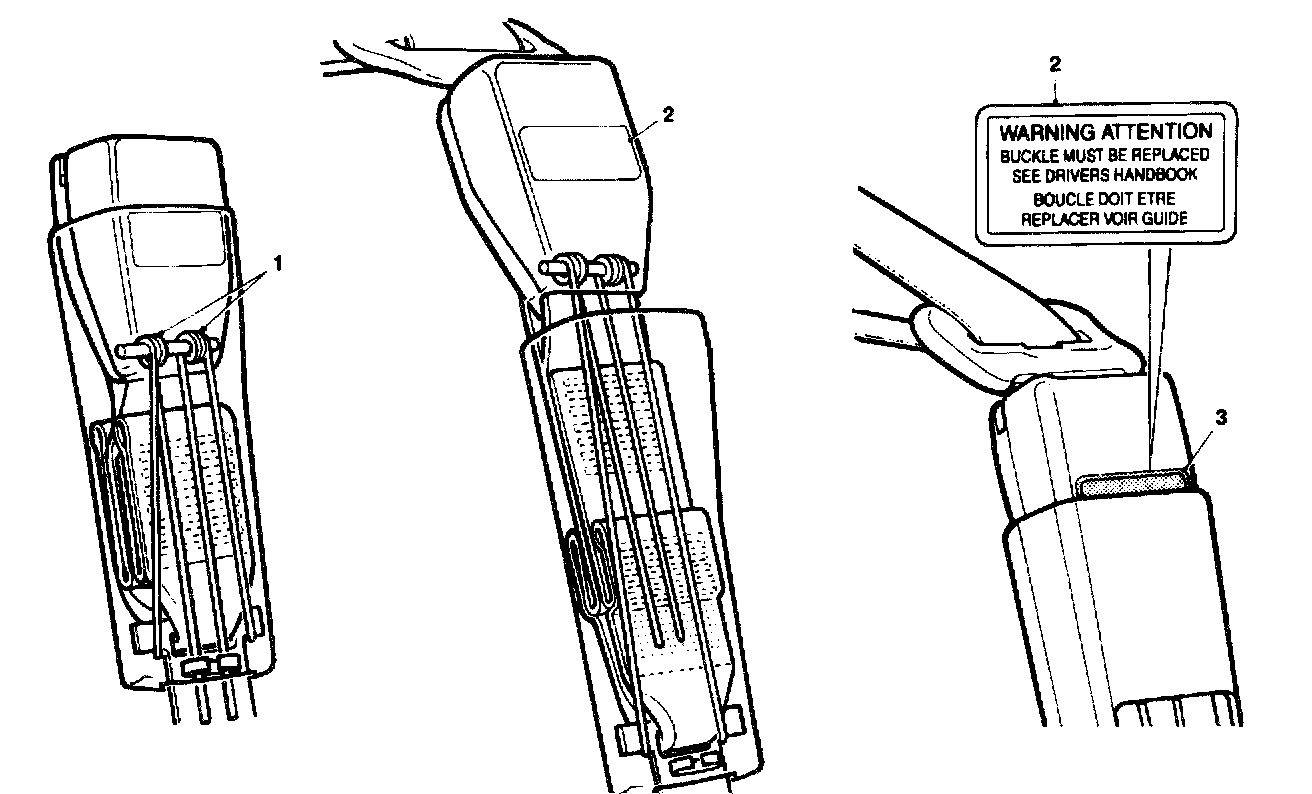 1

2

2

WARNING ATTENTION
BUCKLE MUST BE REPLACED
SEE DRIVERS HANDBOOK
BOUCLE DOIT ETRE
REPLACER VOIR GUIDE

3