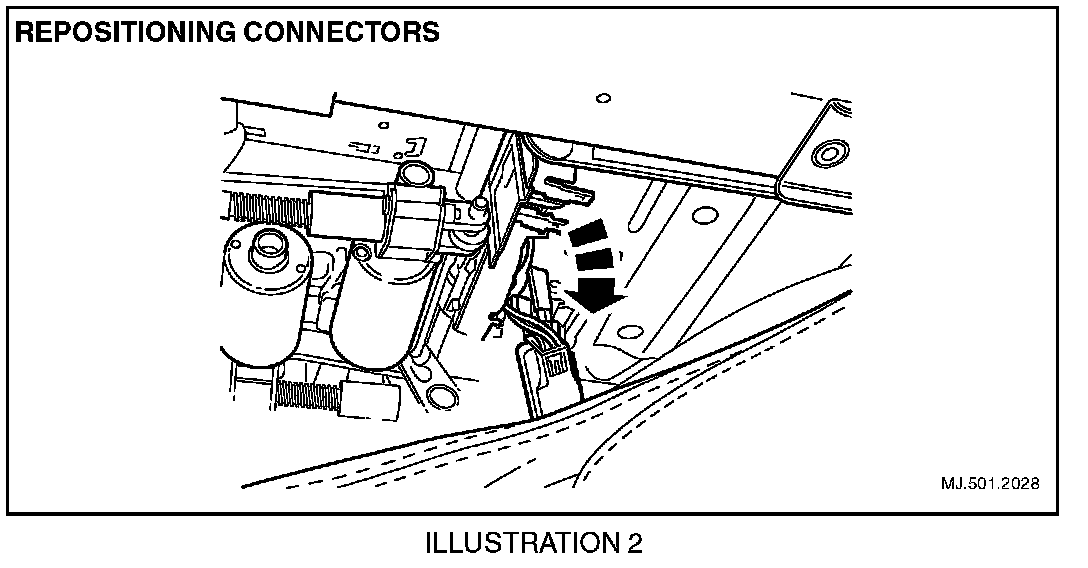 REPOSITIONING CONNECTORS

MJ.501.2028

ILLUSTRATION 2