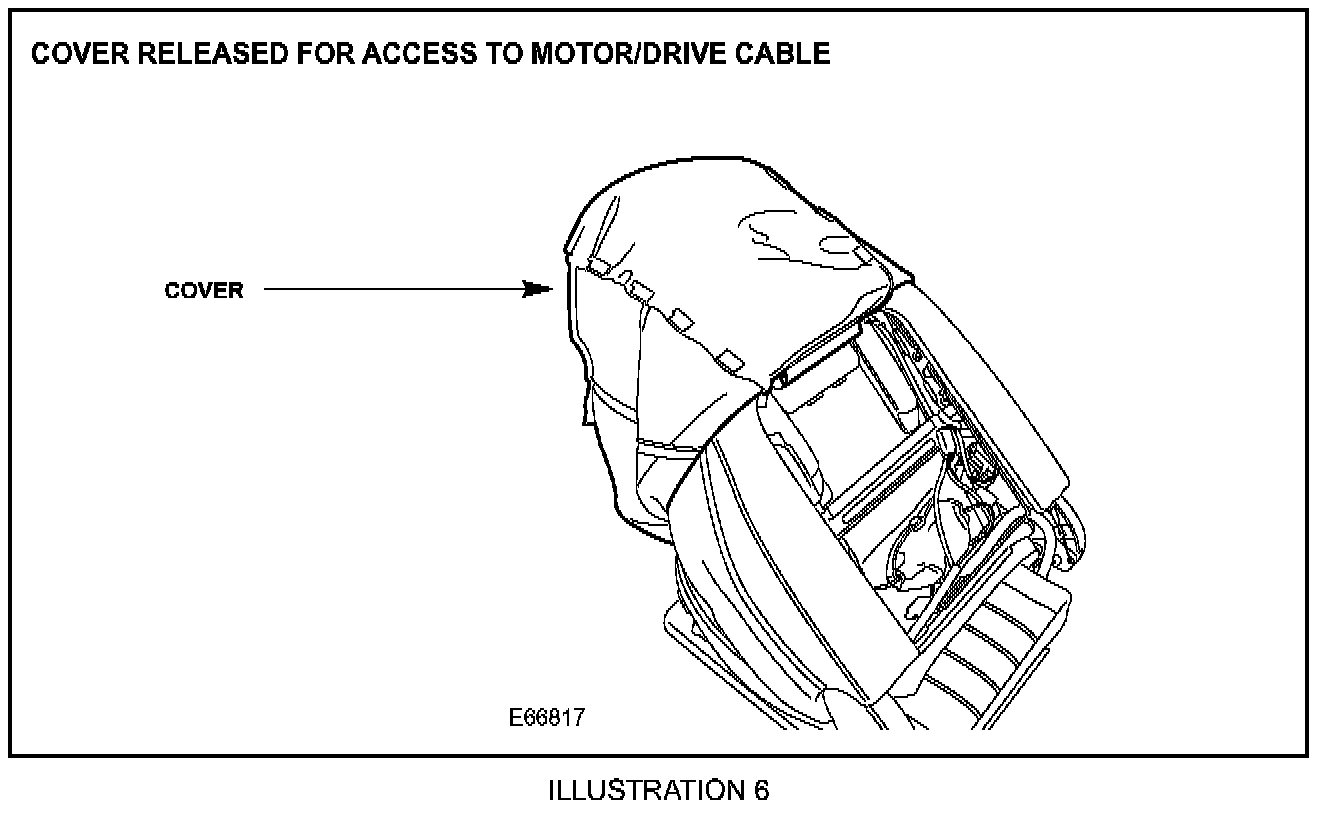 COVER RELEASED FOR ACCESS TO MOTOR/DRIVE CABLE

COVER

E66817

ILLUSTRATION 6