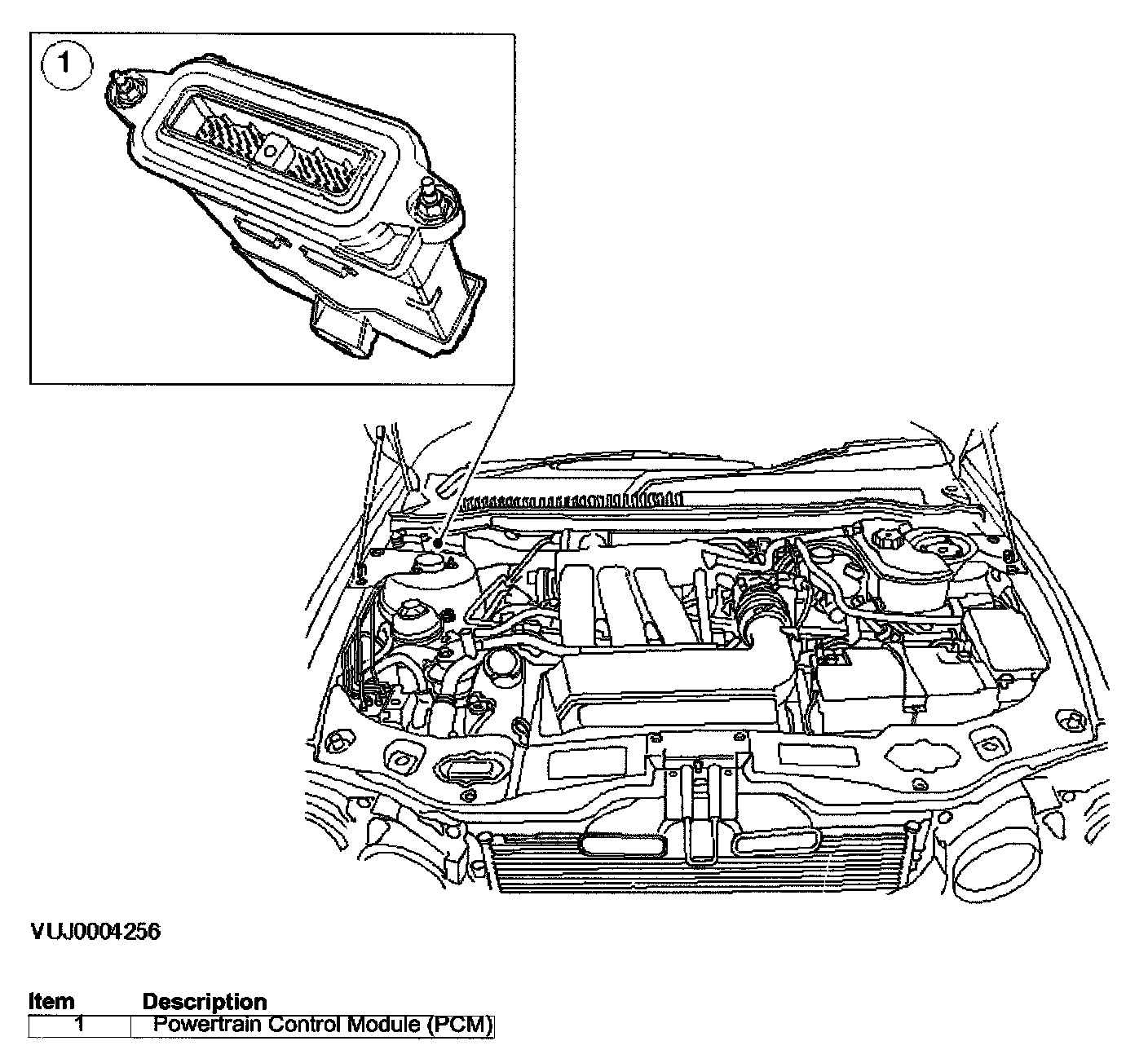 1

VUJ0004256

| Item | Description |
|---|---|
| 1 | Powertrain Control Module (PCM) |