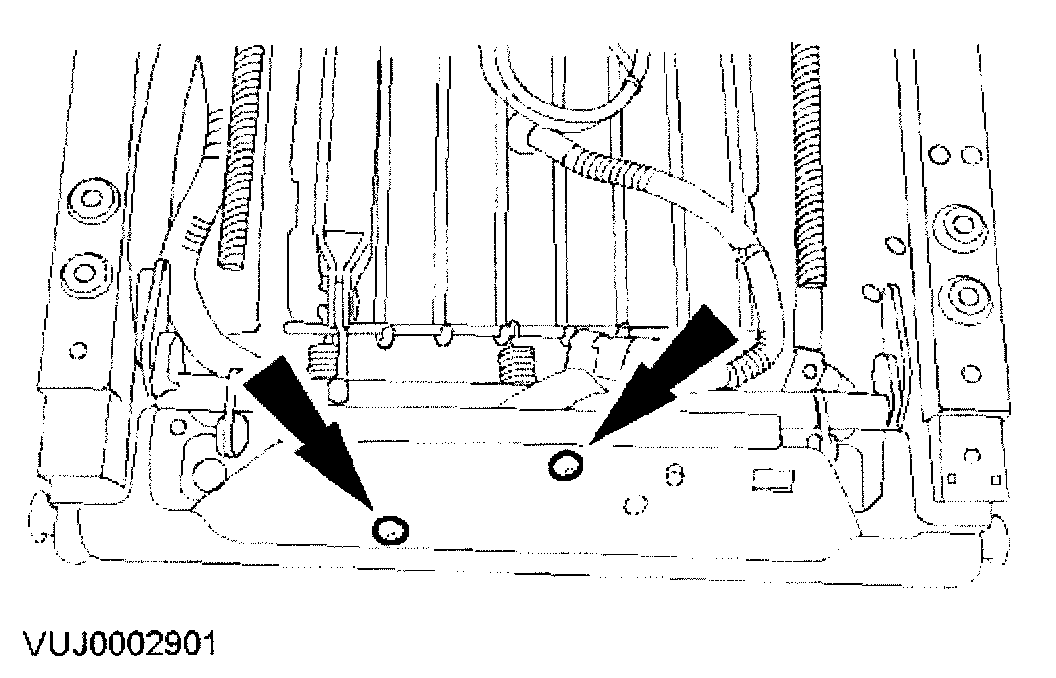 VUJ0002901