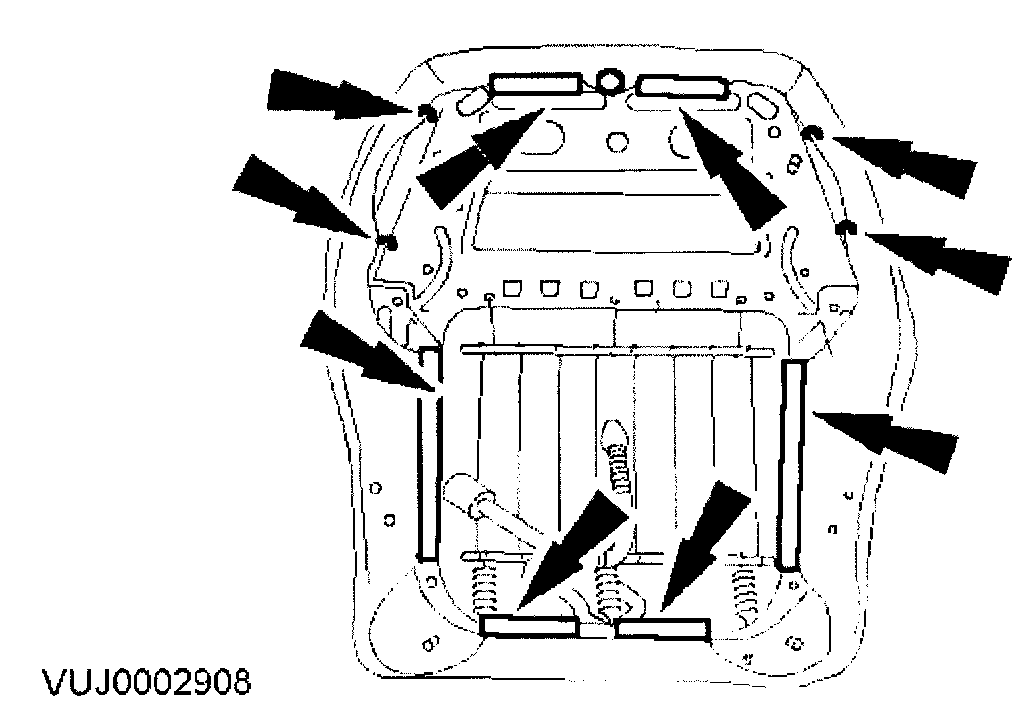 VUJ0002908