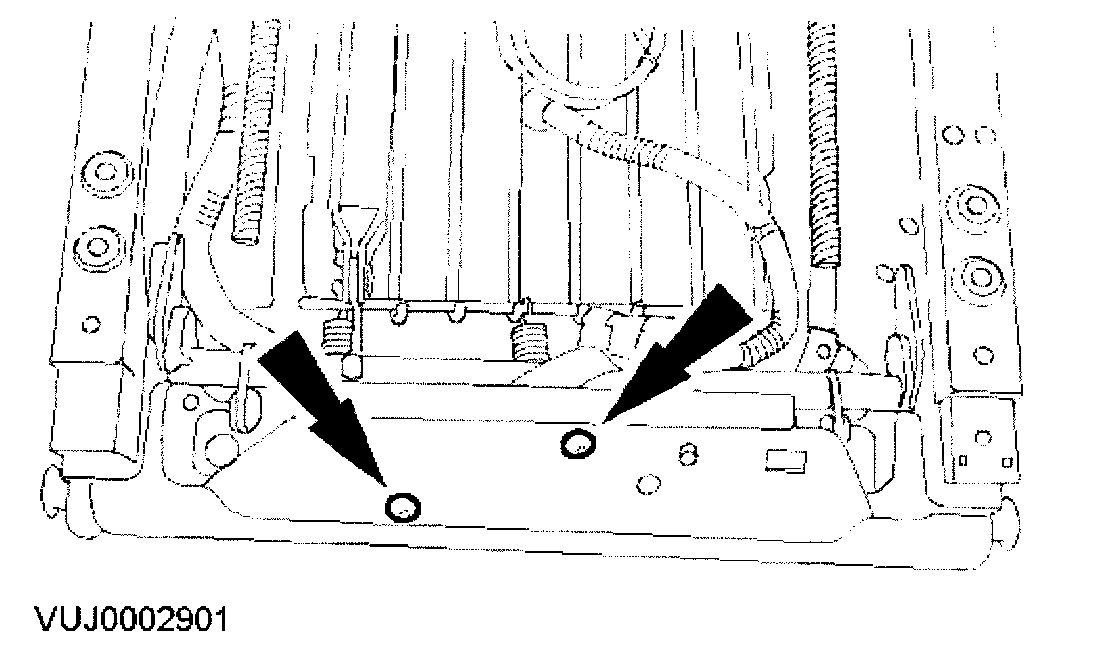 VUJ0002901