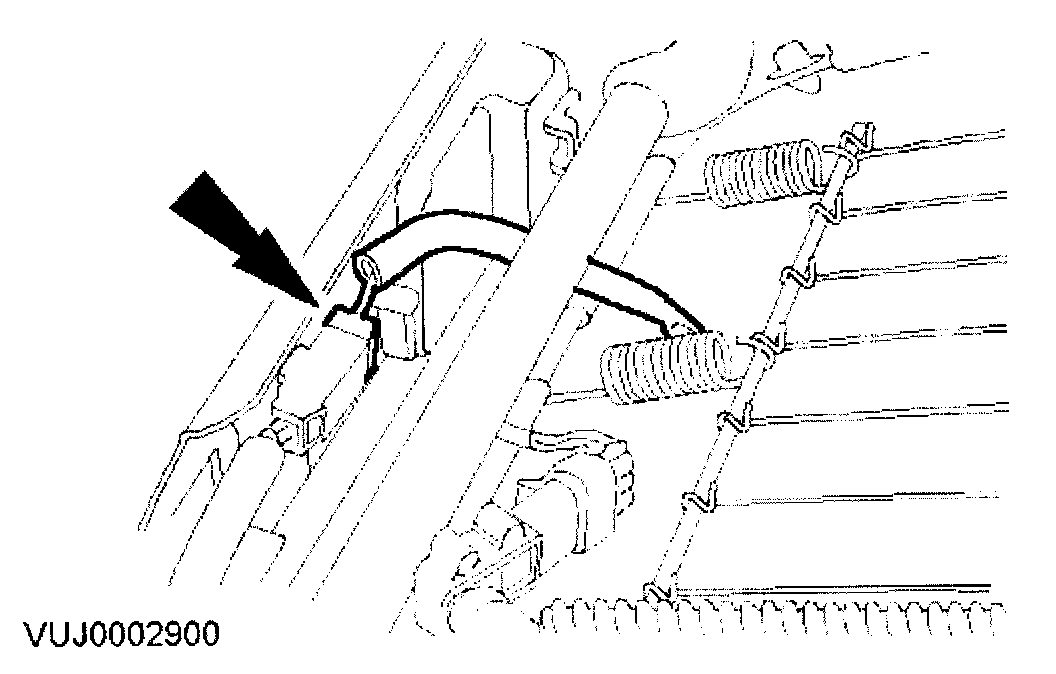 VUJ0002900