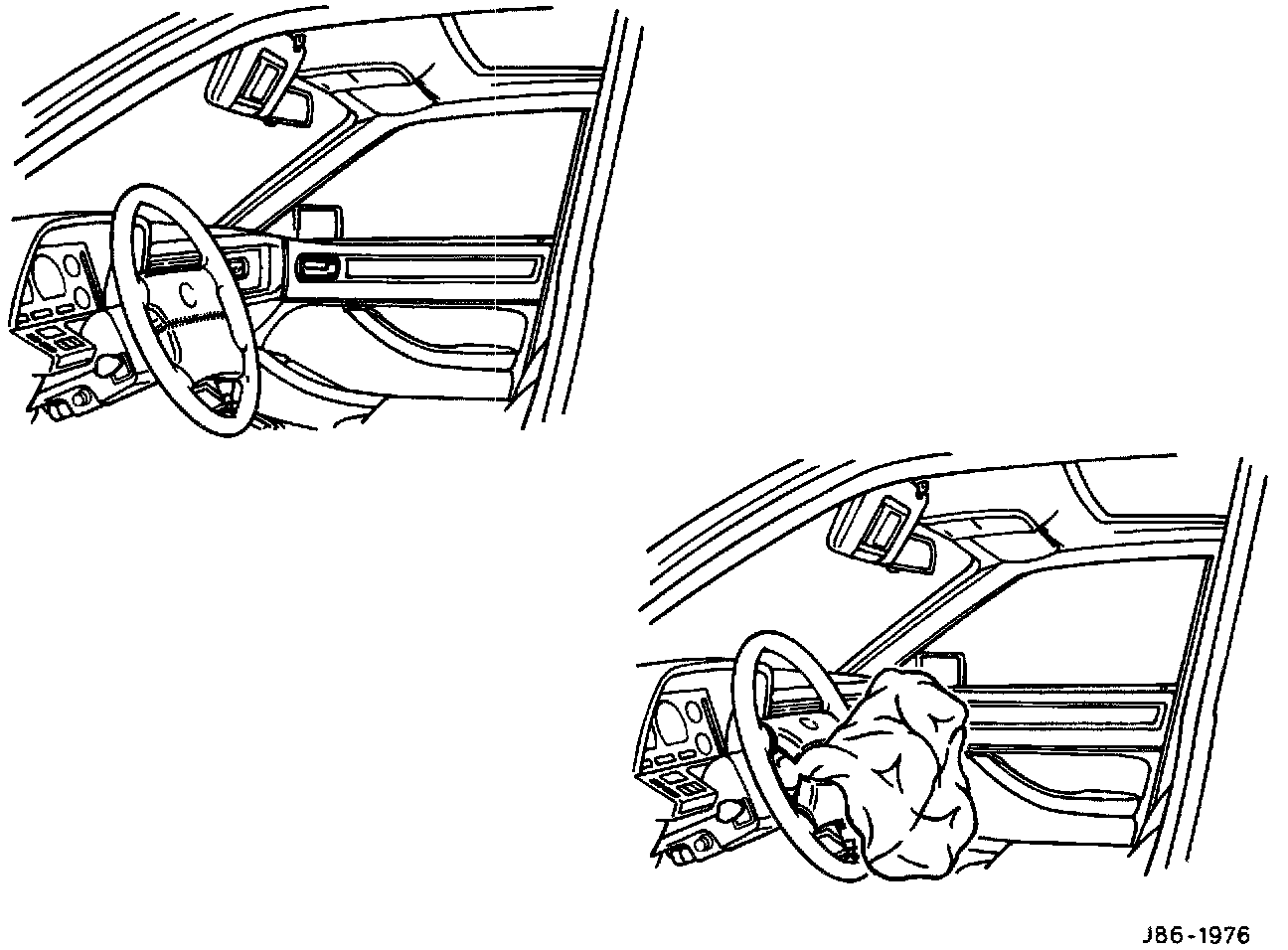 J86-1976