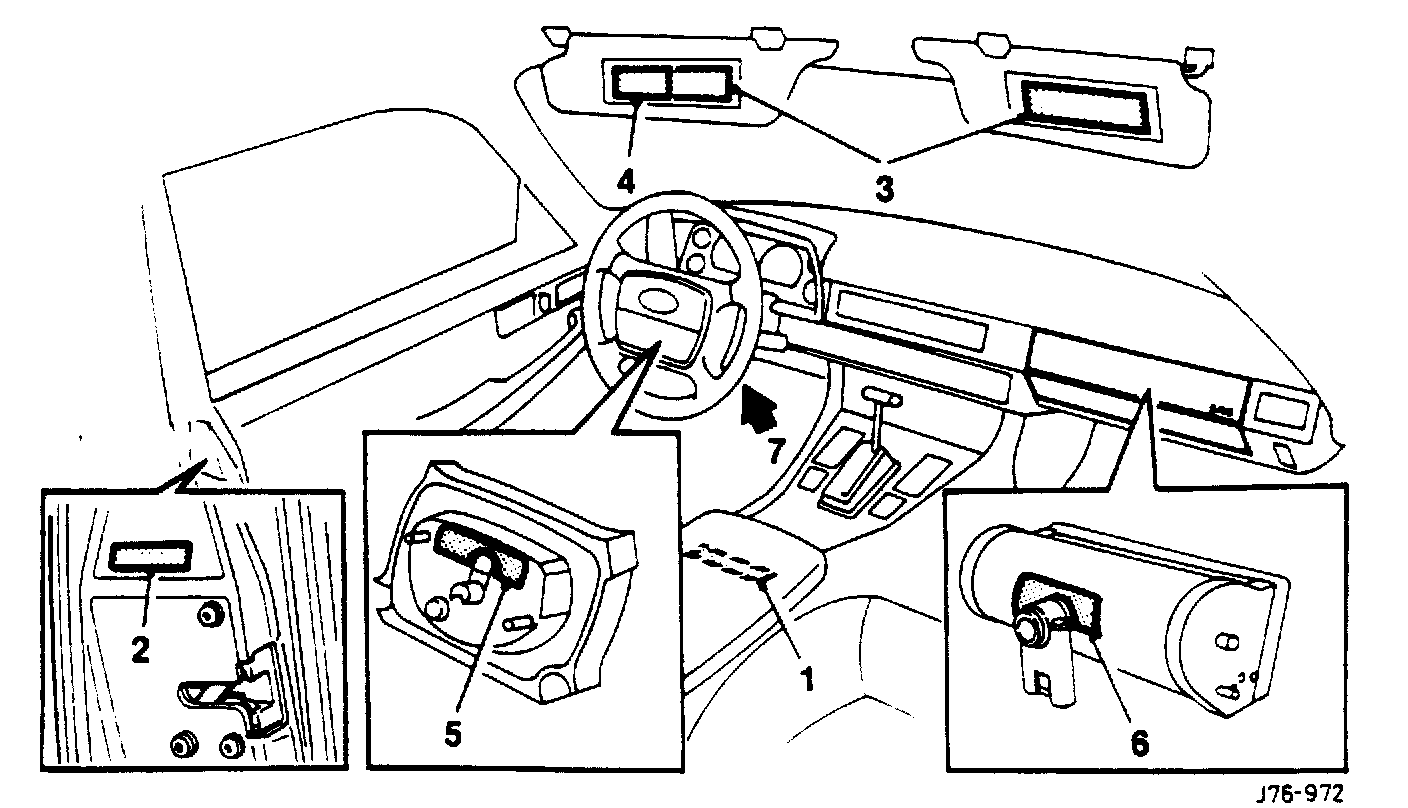 4
3
7
2
5
1
6
J76-972