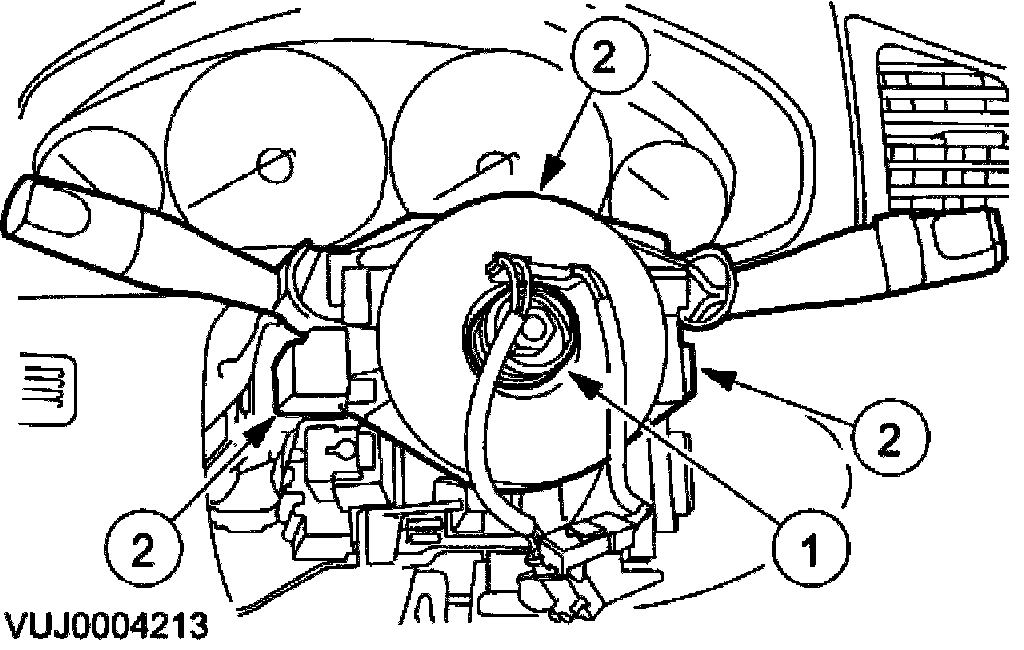 2
2
2
1
VUJ0004213