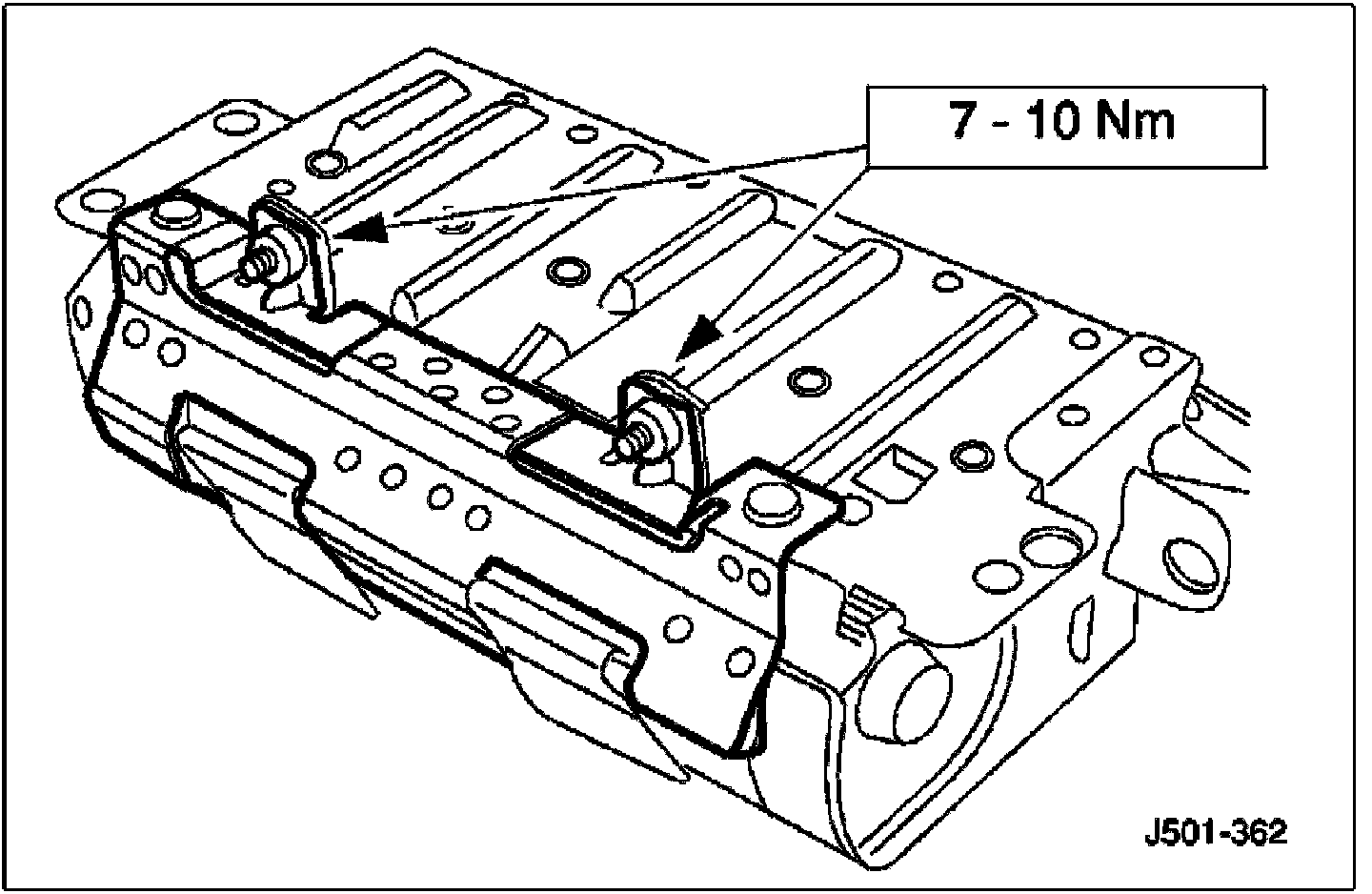 7 - 10 Nm

J501-362