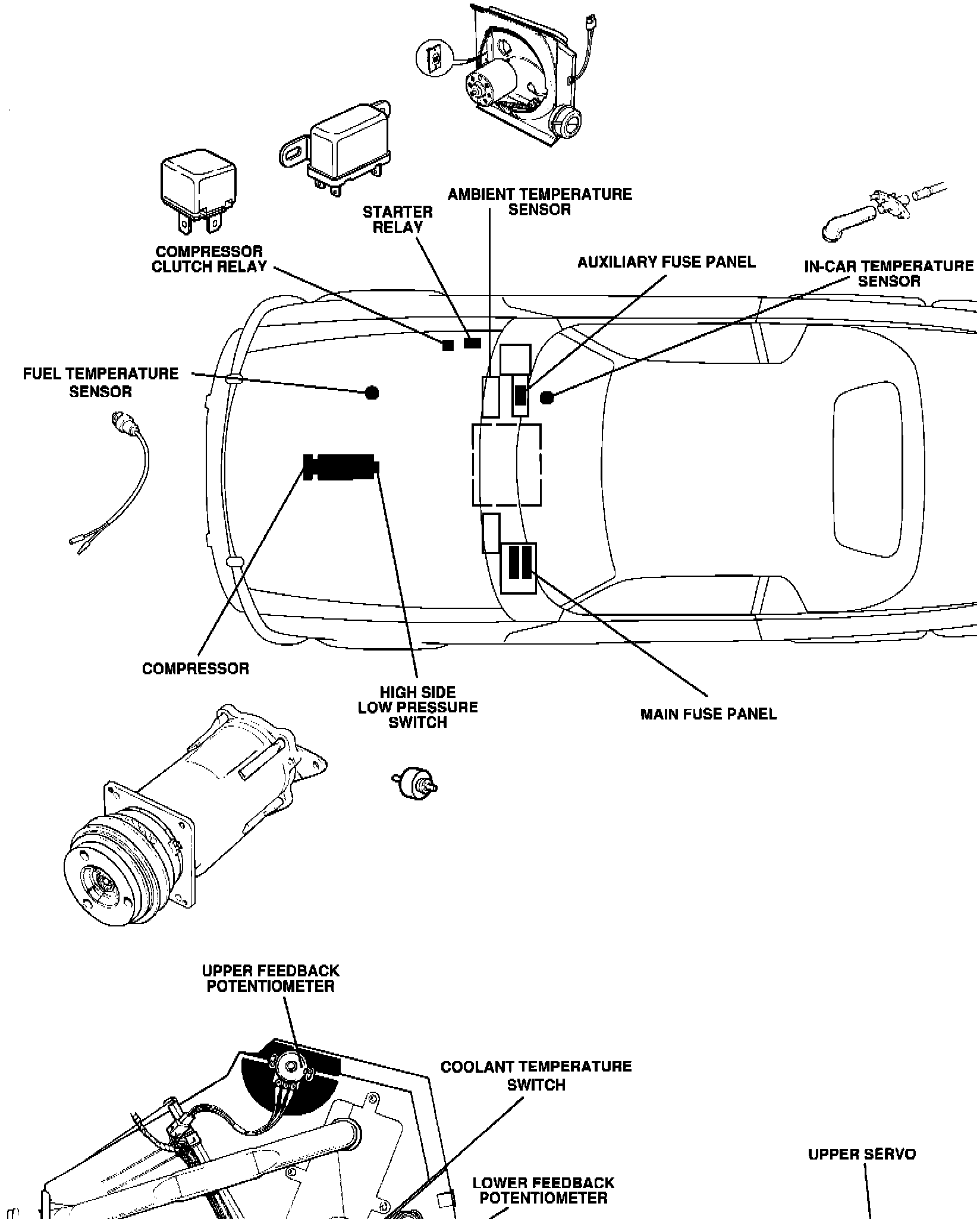 AMBIENT TEMPERATURE SENSOR

STARTER RELAY

COMPRESSOR CLUTCH RELAY

AUXILIARY FUSE PANEL

IN-CAR TEMPERATURE SENSOR

FUEL TEMPERATURE SENSOR

COMPRESSOR

HIGH SIDE LOW PRESSURE SWITCH

MAIN FUSE PANEL

UPPER FEEDBACK POTENTIOMETER

COOLANT TEMPERATURE SWITCH

UPPER SERVO

LOWER FEEDBACK POTENTIOMETER