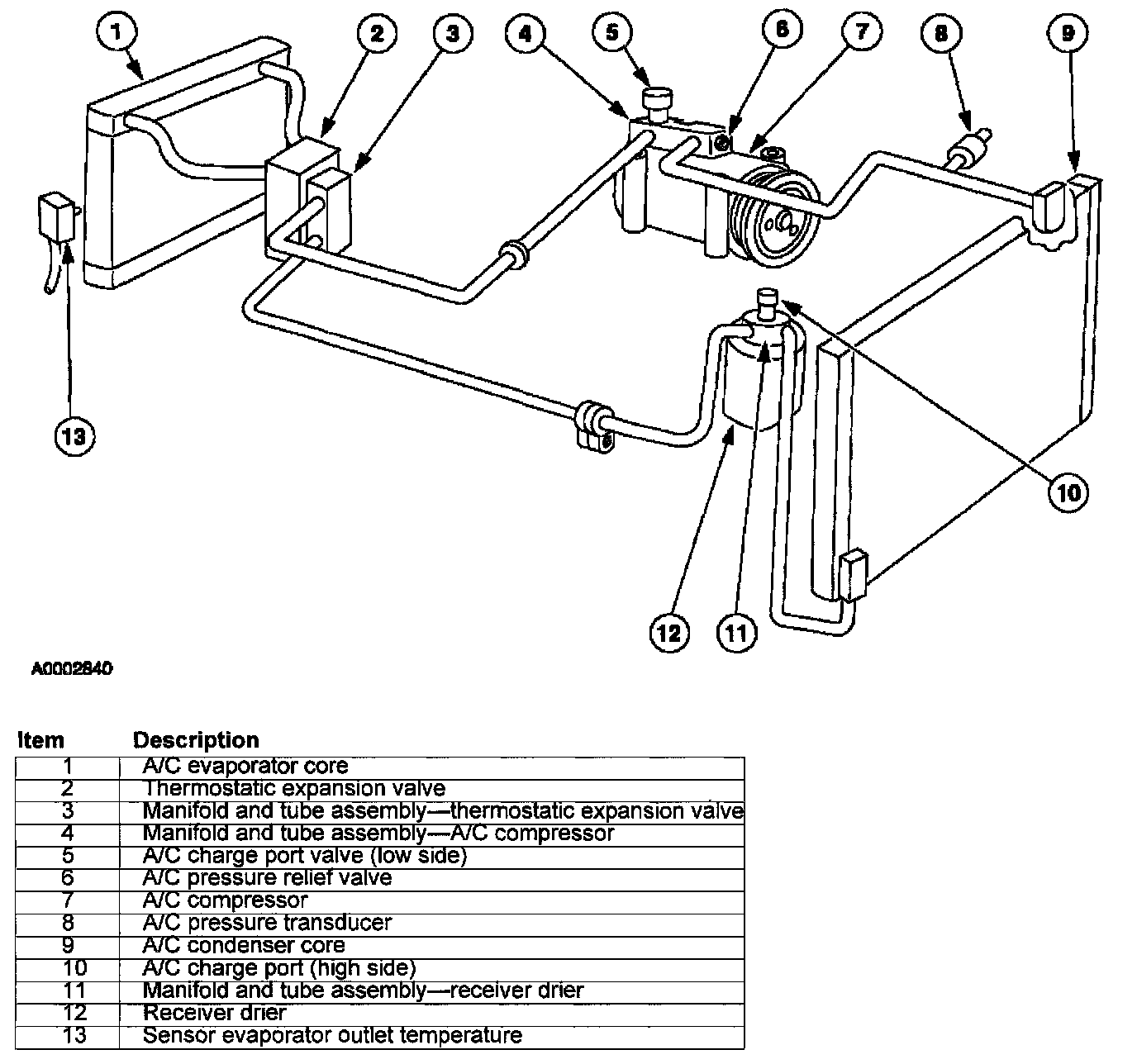 1 2 3 4 5 6 7 8 9

13

10

12 11

A0002840

| Item | Description |
|---|---|
| 1 | A/C evaporator core |
| 2 | Thermostatic expansion valve |
| 3 | Manifold and tube assembly—thermostatic expansion valve |
| 4 | Manifold and tube assembly—A/C compressor |
| 5 | A/C charge port valve (low side) |
| 6 | A/C pressure relief valve |
| 7 | A/C compressor |
| 8 | A/C pressure transducer |
| 9 | A/C condenser core |
| 10 | A/C charge port (high side) |
| 11 | Manifold and tube assembly—receiver drier |
| 12 | Receiver drier |
| 13 | Sensor evaporator outlet temperature |