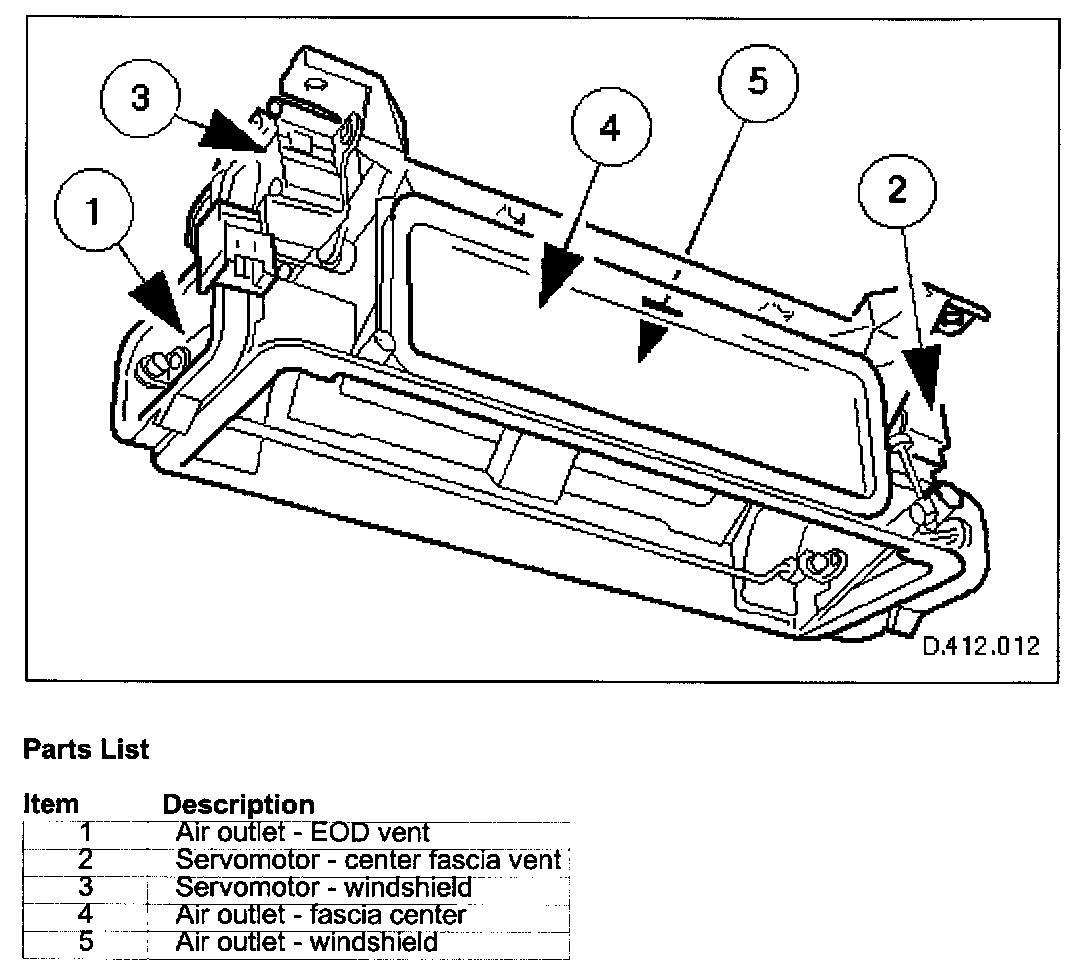 3
5
4
1
2
D.412.012

Parts List

| Item | Description |
|---|---|
| 1 | Air outlet - EOD vent |
| 2 | Servomotor - center fascia vent |
| 3 | Servomotor - windshield |
| 4 | Air outlet - fascia center |
| 5 | Air outlet - windshield |